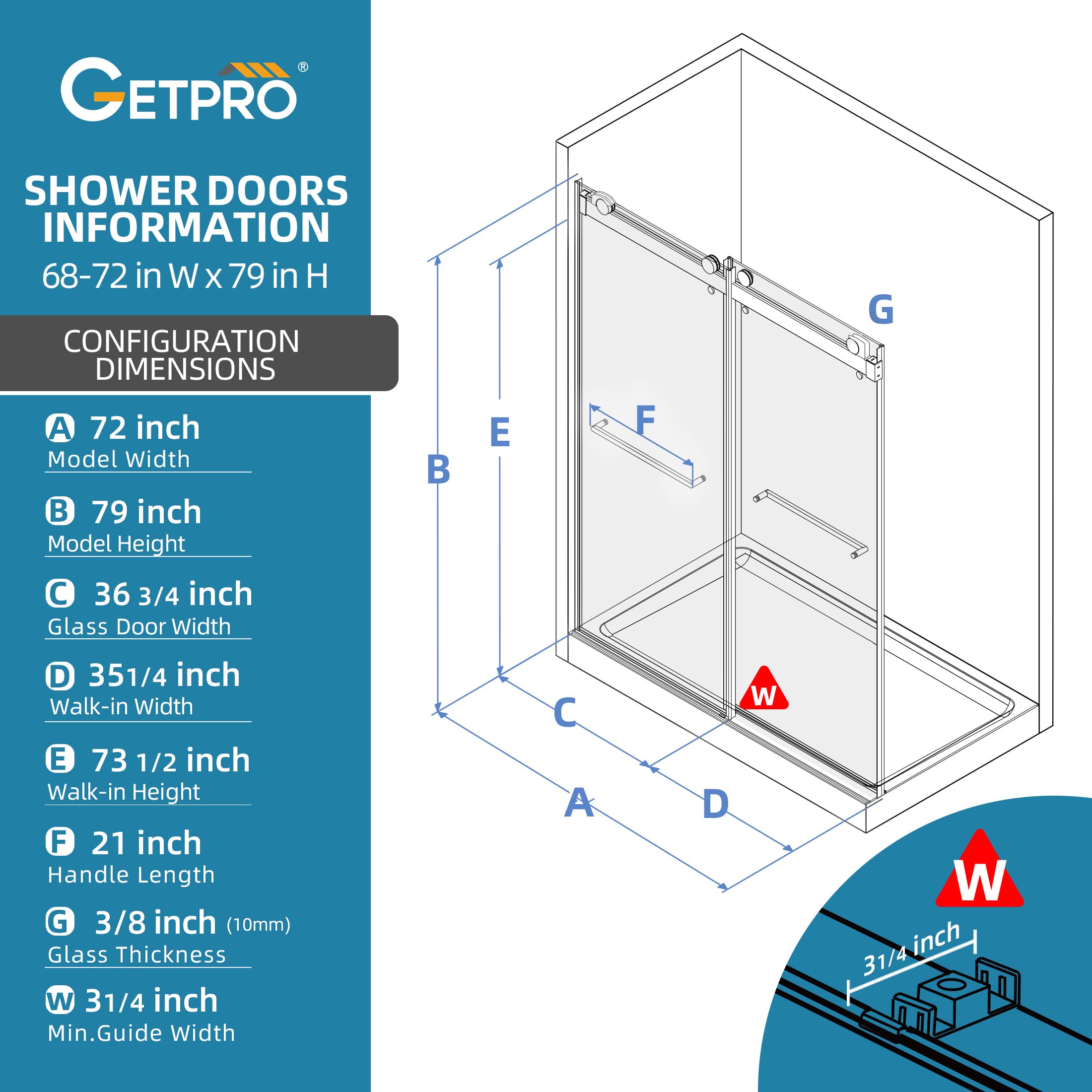 GETPRO®

SHOWER DOORS INFORMATION
68-72 in W x 79 in H

CONFIGURATION DIMENSIONS

A 72 inch
Model Width

B 79 inch
Model Height

C 36 3/4 inch
Glass Door Width

D 351/4 inch
Walk-in Width

E 73 1/2 inch
Walk-in Height

F 21 inch
Handle Length

G 3/8 inch (10mm)
Glass Thickness

W 31/4 inch
Min.Guide Width

G

F

E

B

W

C

A

D

W

31/4 inch