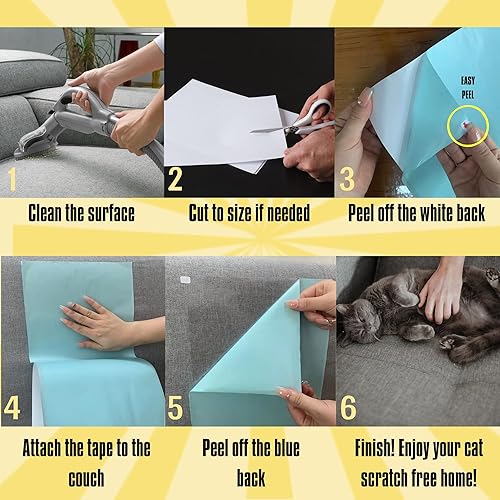 1

Clean the surface

2

Cut to size if needed

EASY PEEL

3

Peel off the white back

4

Attach the tape to the couch

5

Peel off the blue back

6

Finish! Enjoy your cat scratch free home!