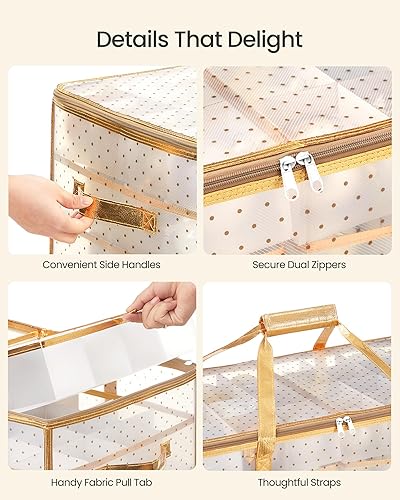 Details That Delight

Convenient Side Handles

Secure Dual Zippers

Handy Fabric Pull Tab

Thoughtful Straps