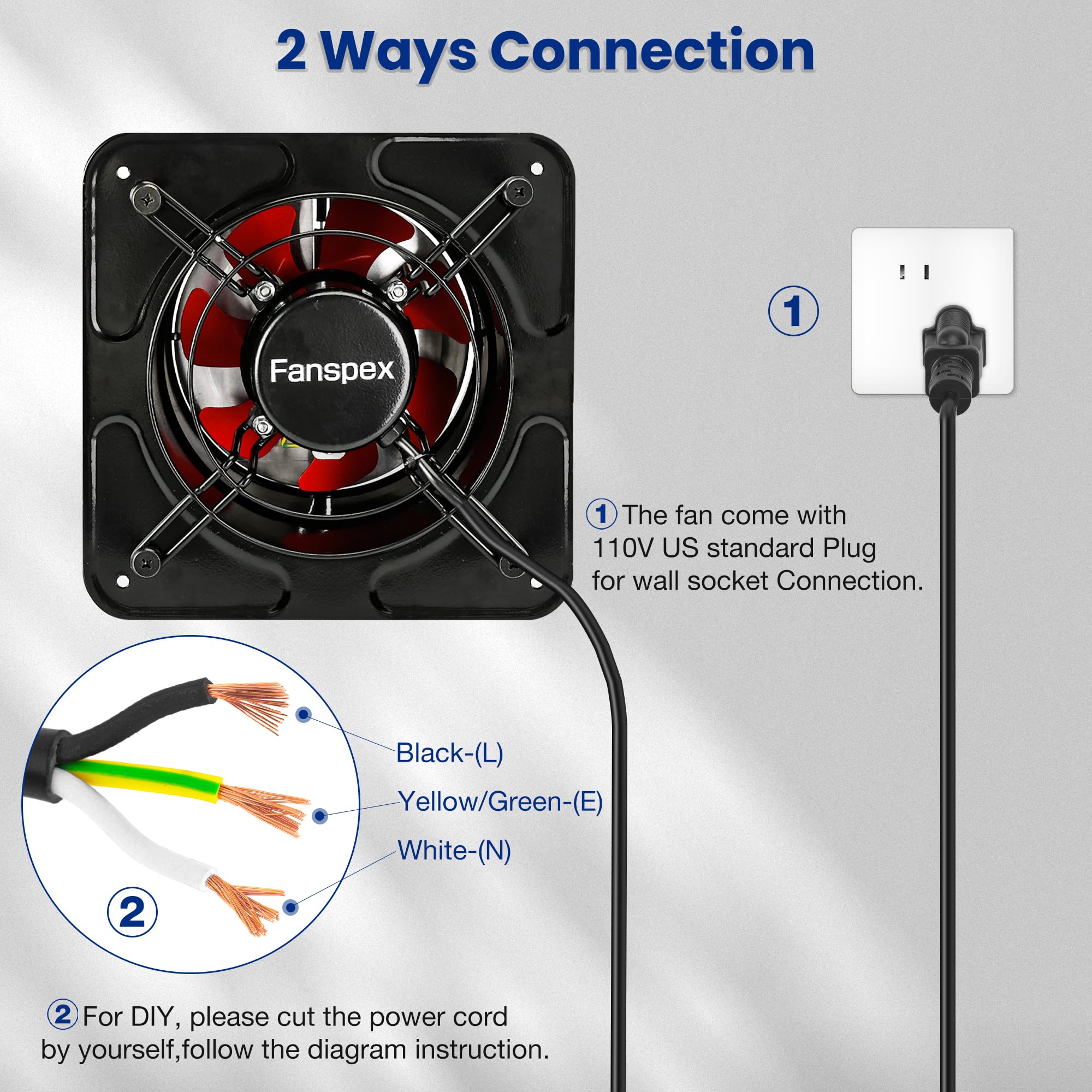 2 Ways Connection

Fanspex

①

① The fan come with 110V US standard Plug for wall socket Connection.

Black-(L)

Yellow/Green-(E)

White-(N)

②

② For DIY, please cut the power cord by yourself,follow the diagram instruction.