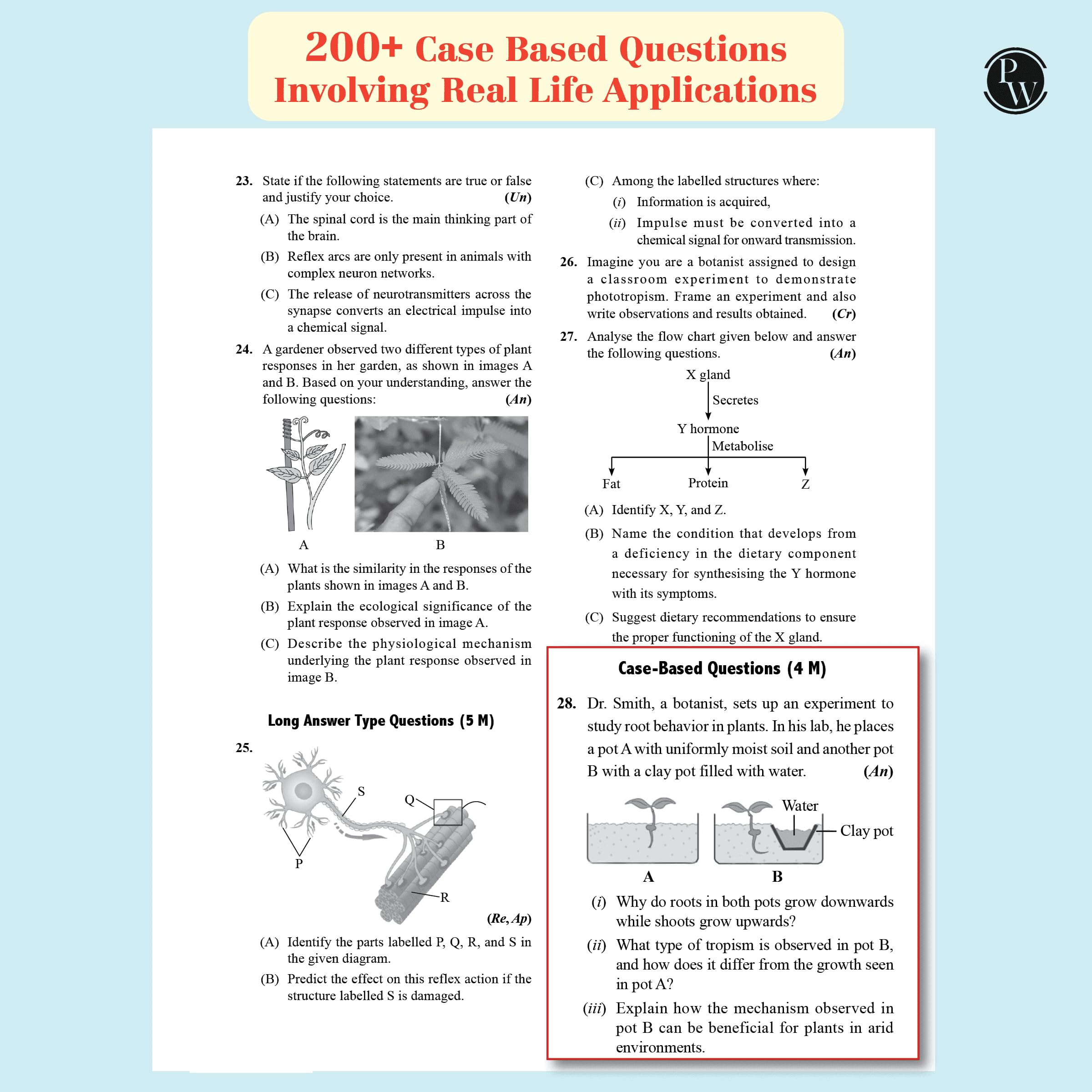 200+ Case Based Questions Involving Real Life Applications

PW

23. State if the following statements are true or false and justify your choice. (Un)

(A) The spinal cord is the main thinking part of the brain.

(B) Reflex arcs are only present in animals with complex neuron networks.

(C) The release of neurotransmitters across the synapse converts an electrical impulse into a chemical signal.

24. A gardener observed two different types of plant responses in her garden, as shown in images A and B. Based on your understanding, answer the following questions: (An)

A B

(A) What is the similarity in the responses of the plants shown in images A and B.

(B) Explain the ecological significance of the plant response observed in image A.

(C) Describe the physiological mechanism underlying the plant response observed in image B.

Long Answer Type Questions (5 M)

25.

S Q P R

(Re, Ap)

(A) Identify the parts labelled P, Q, R, and S in the given diagram.

(B) Predict the effect on this reflex action if the structure labelled S is damaged.

(C) Among the labelled structures where:

(i) Information is acquired,

(ii) Impulse must be converted into a chemical signal for onward transmission.

26. Imagine you are a botanist assigned to design a classroom experiment to demonstrate phototropism. Frame an experiment and also write observations and results obtained. (Cr)

27. Analyse the flow chart given below and answer the following questions. (An)

X gland
Secretes
Y hormone
Metabolise
Fat Protein Z

(A) Identify X, Y, and Z.

(B) Name the condition that develops from a deficiency in the dietary component necessary for synthesising the Y hormone with its symptoms.

(C) Suggest dietary recommendations to ensure the proper functioning of the X gland.

Case-Based Questions (4 M)

28. Dr. Smith, a botanist, sets up an experiment to study root behavior in plants. In his lab, he places a pot A with uniformly moist soil and another pot B with a clay pot filled with water. (An)

Water
Clay pot
A B

(i) Why do roots in both pots grow downwards while shoots grow upwards?

(ii) What type of tropism is observed in pot B, and how does it differ from the growth seen in pot A?

(iii) Explain how the mechanism observed in pot B can be beneficial for plants in arid environments.