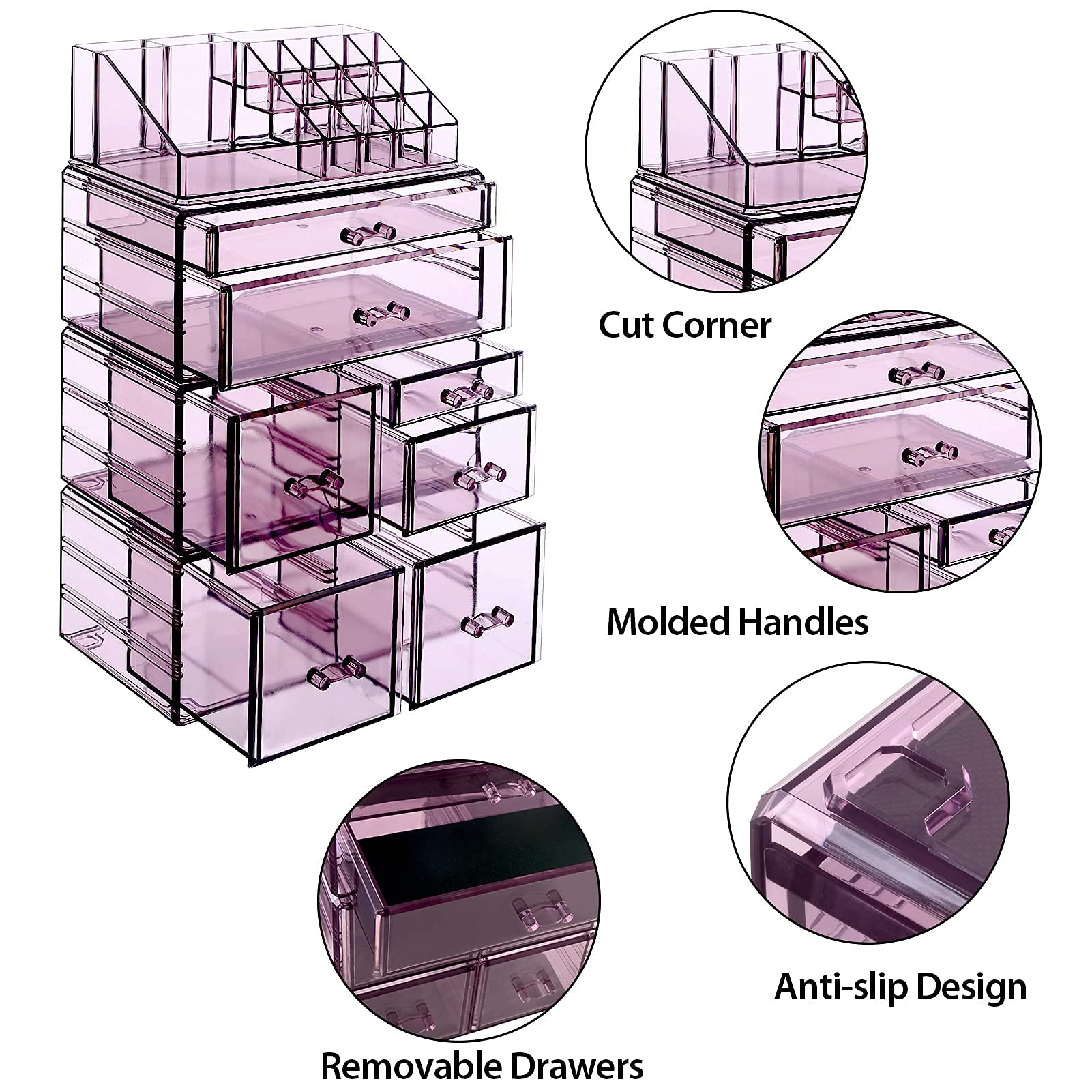 Cut Corner

Molded Handles

Anti-slip Design

Removable Drawers