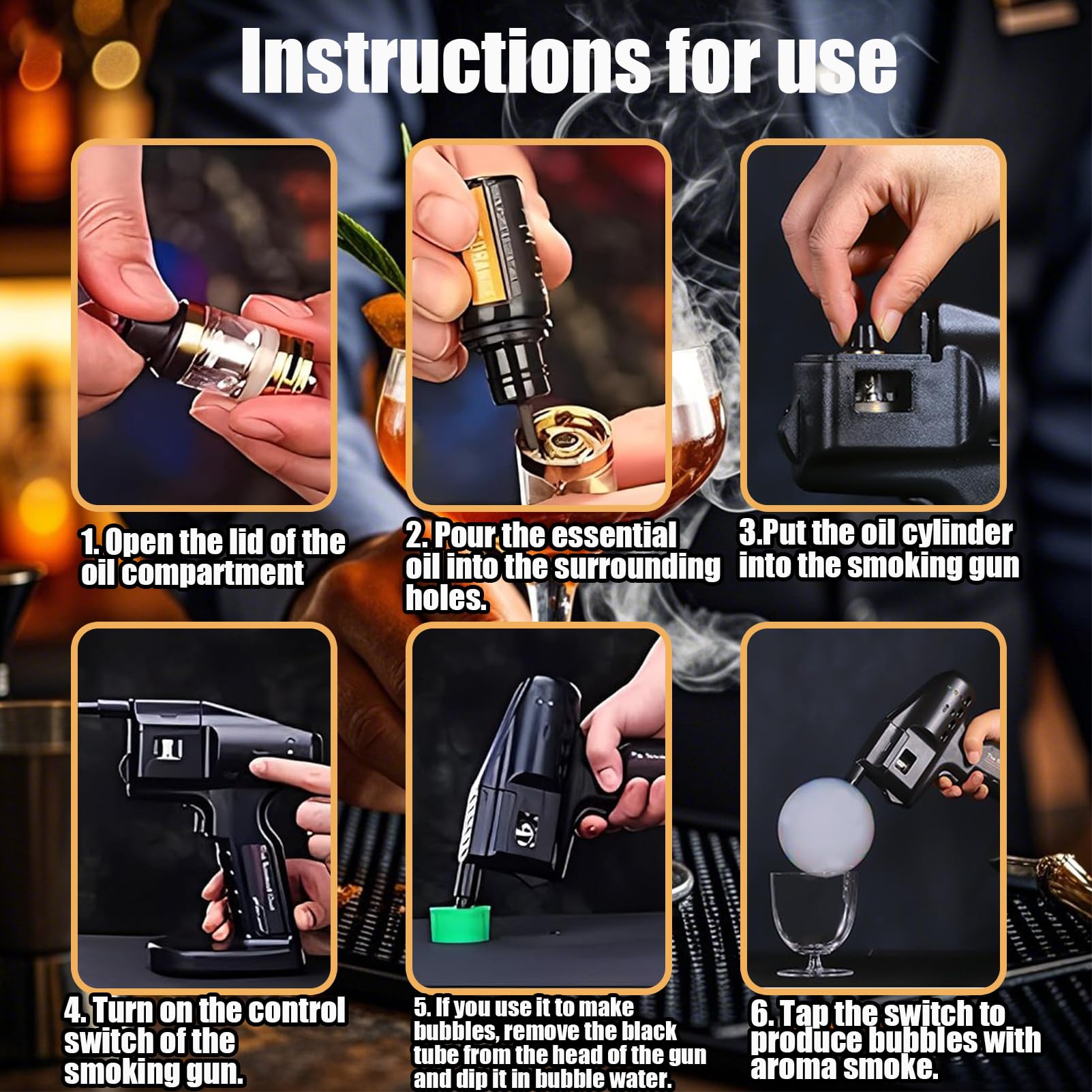 Instructions for use

1. Open the lid of the oil compartment

2. Pour the essential oil into the surrounding holes.

3.Put the oil cylinder into the smoking gun

4. Turn on the control switch of the smoking gun.

5. If you use it to make bubbles, remove the black tube from the head of the gun and dip it in bubble water.

6. Tap the switch to produce bubbles with aroma smoke.