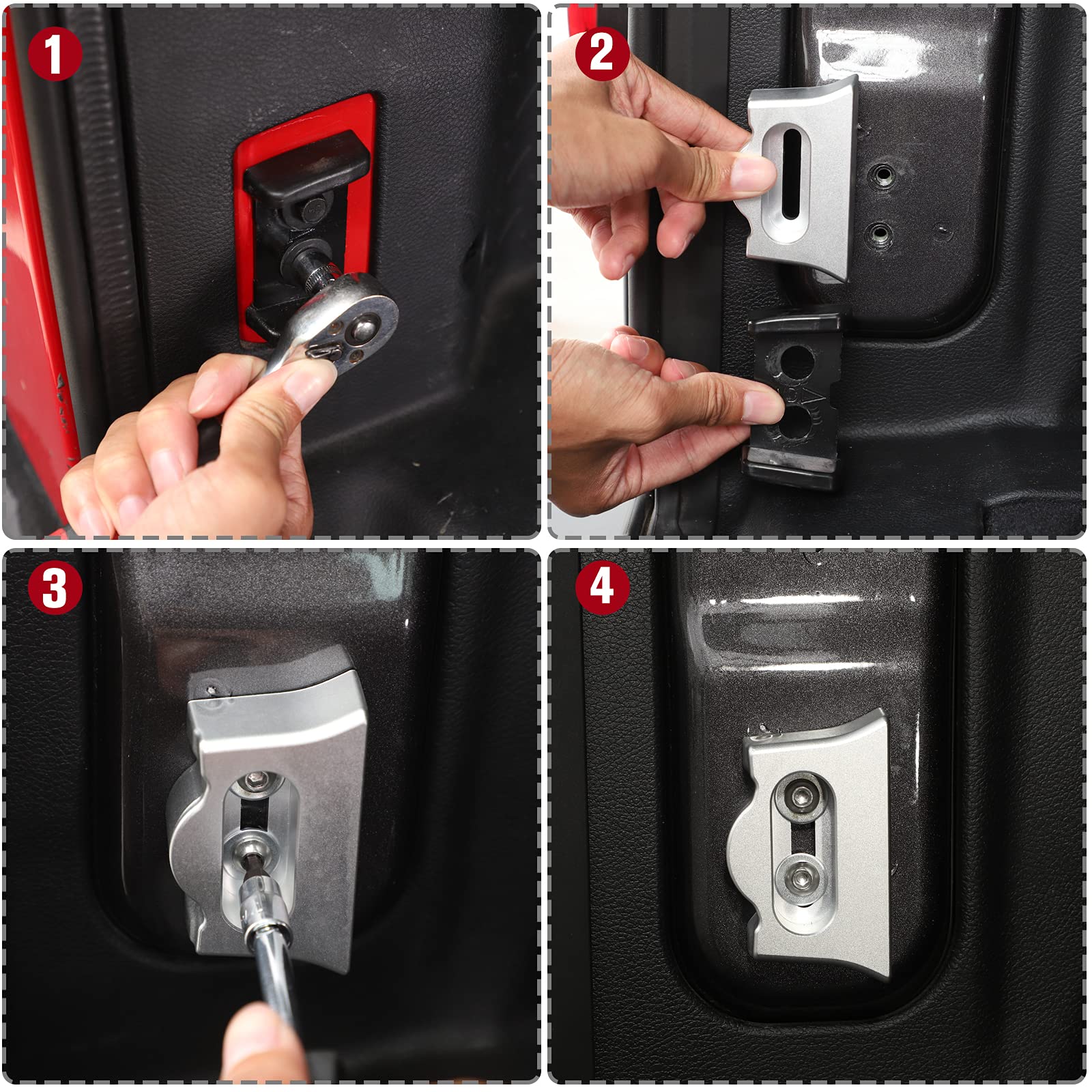 1

2

3

4