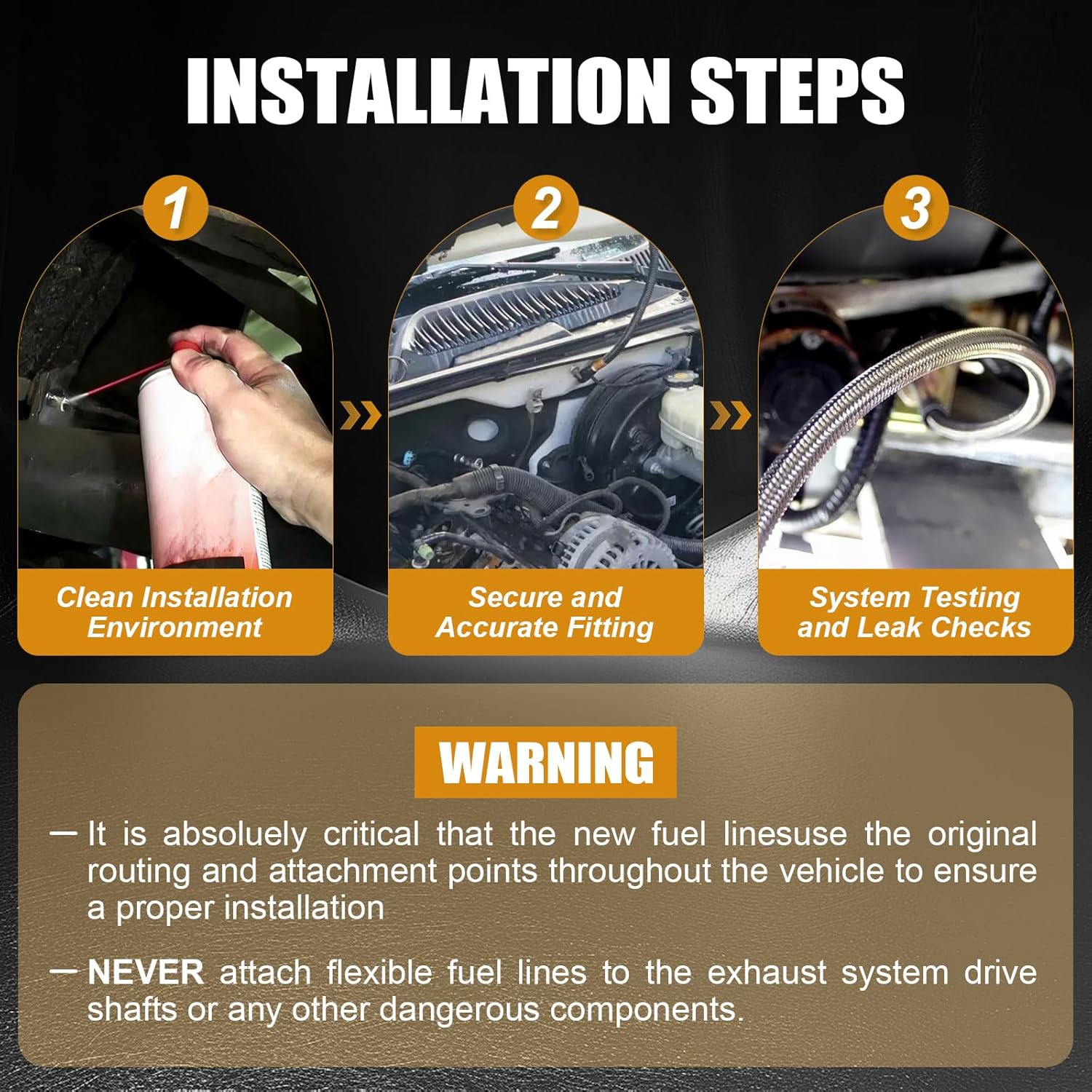 INSTALLATION STEPS

1
Clean Installation Environment

2
Secure and Accurate Fitting

3
System Testing and Leak Checks

WARNING

— It is absoluely critical that the new fuel linesuse the original routing and attachment points throughout the vehicle to ensure a proper installation

— NEVER attach flexible fuel lines to the exhaust system drive shafts or any other dangerous components.