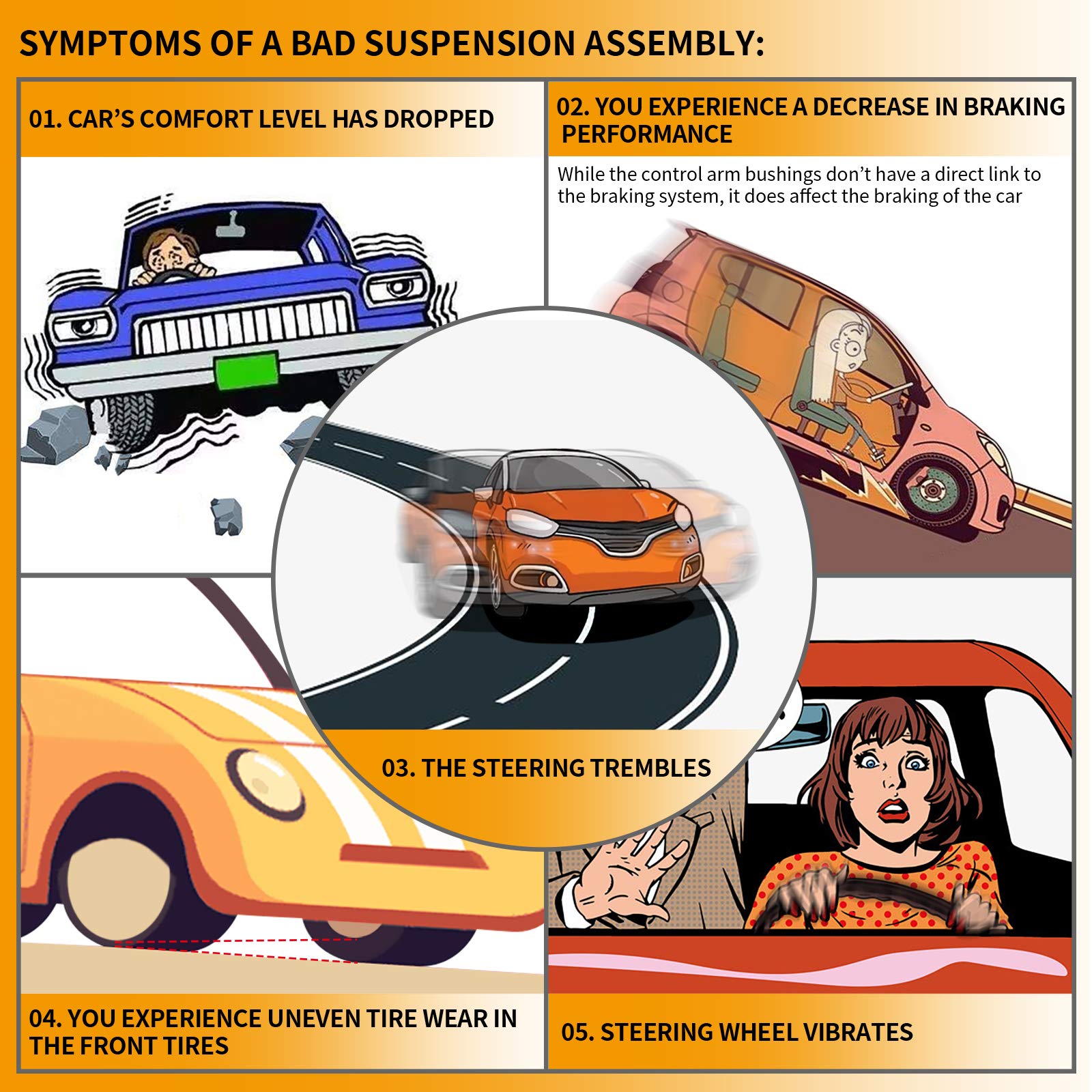 SYMPTOMS OF A BAD SUSPENSION ASSEMBLY:

01. CAR'S COMFORT LEVEL HAS DROPPED

02. YOU EXPERIENCE A DECREASE IN BRAKING PERFORMANCE

While the control arm bushings don't have a direct link to the braking system, it does affect the braking of the car

03. THE STEERING TREMBLES

04. YOU EXPERIENCE UNEVEN TIRE WEAR IN THE FRONT TIRES

05. STEERING WHEEL VIBRATES