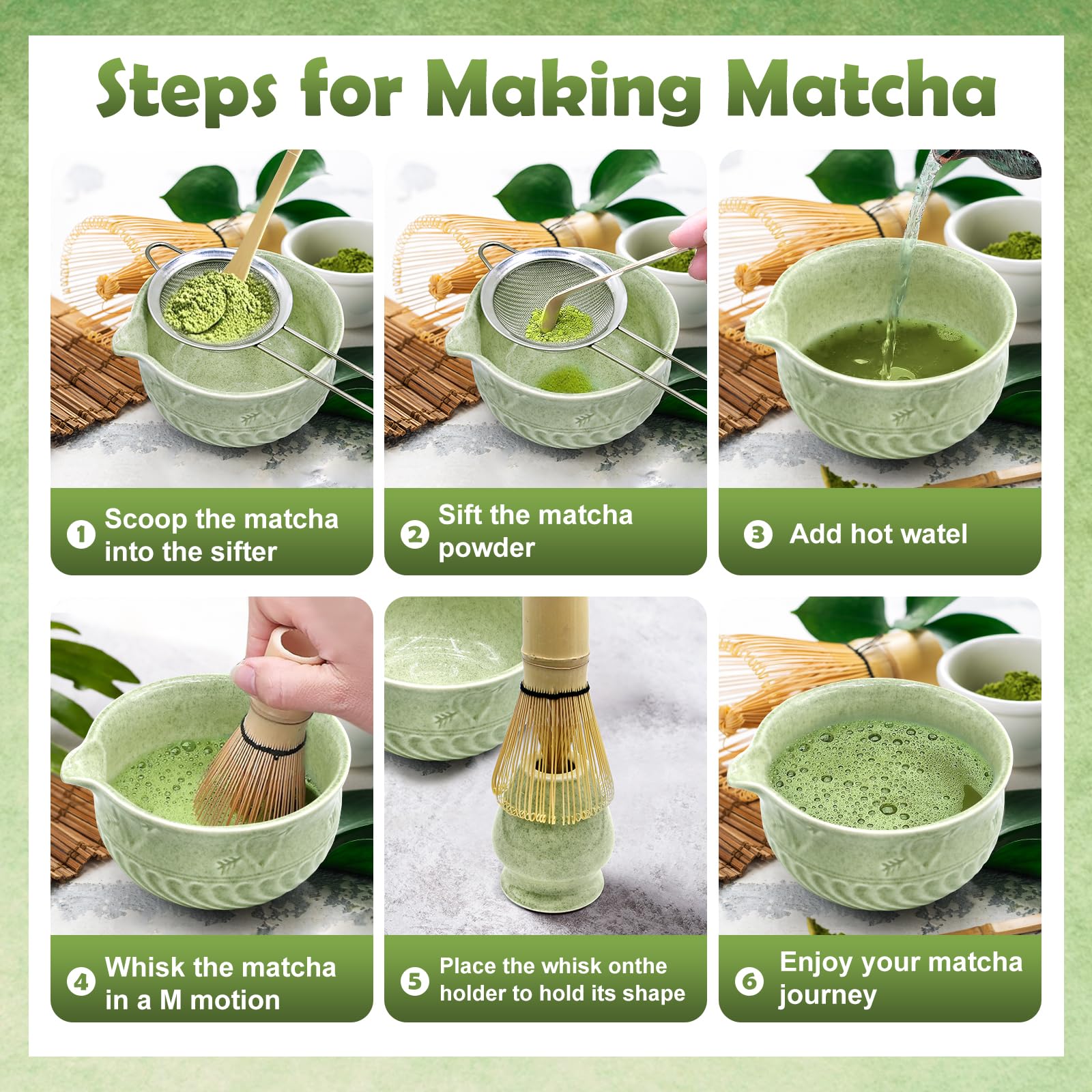 Steps for Making Matcha

1 Scoop the matcha into the sifter

2 Sift the matcha powder

3 Add hot watel

4 Whisk the matcha in a M motion

5 Place the whisk onthe holder to hold its shape

6 Enjoy your matcha journey