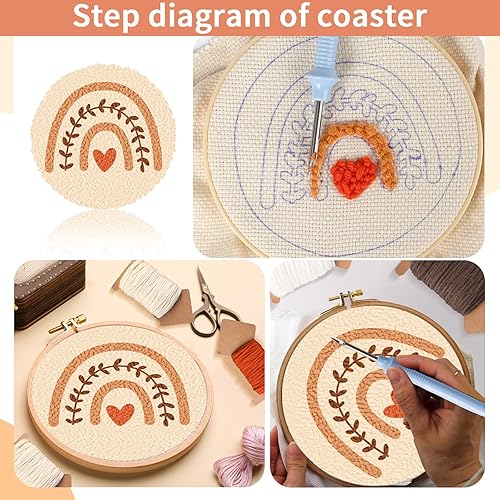 Step diagram of coaster