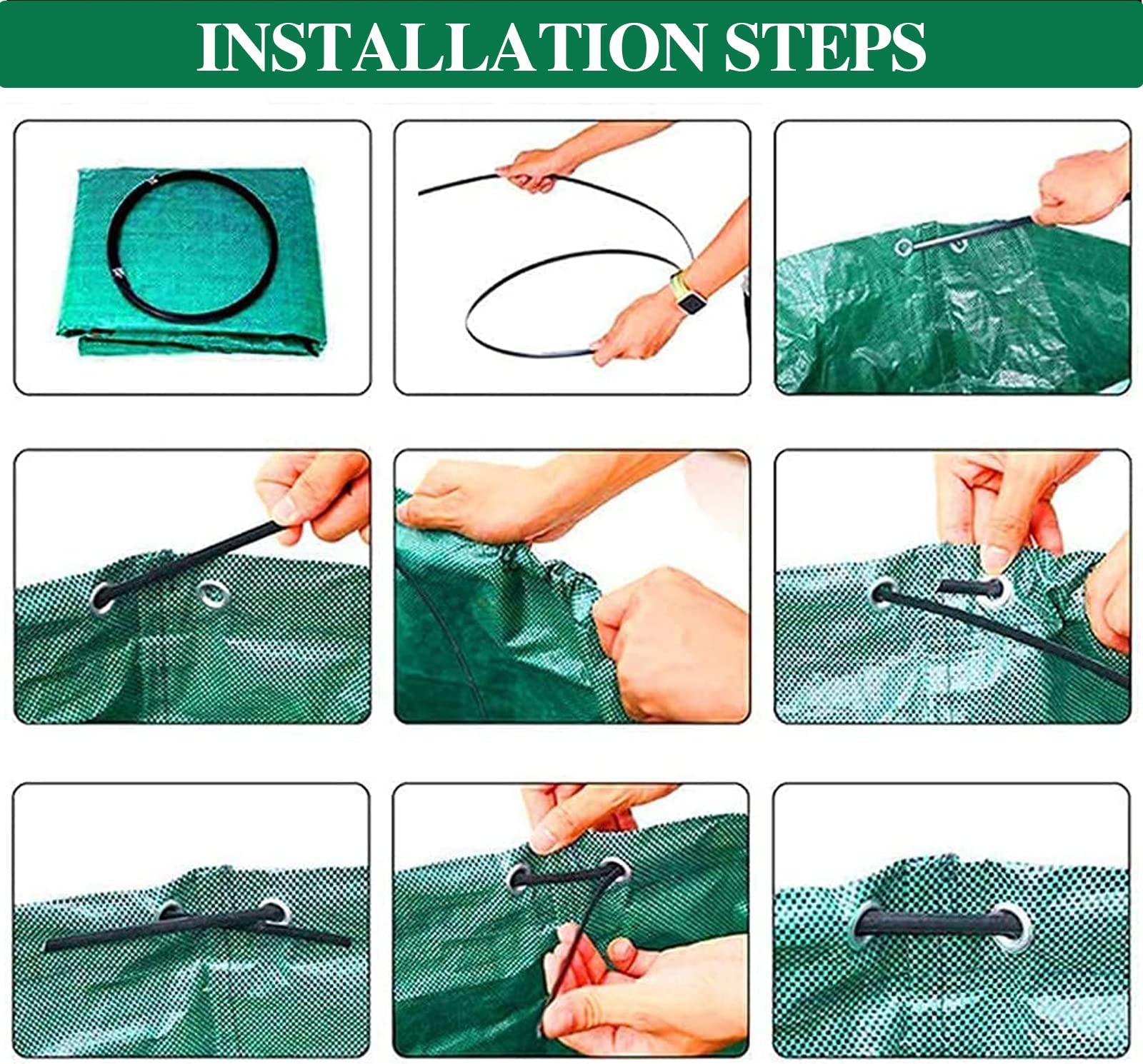 INSTALLATION STEPS