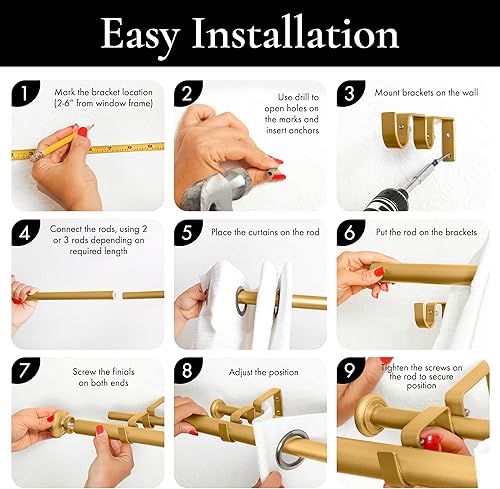 Easy Installation

1
Mark the bracket location (2-6" from window frame)

2
Use drill to open holes on the marks and insert anchors

3
Mount brackets on the wall

4
Connect the rods, using 2 or 3 rods depending on required length

5
Place the curtains on the rod

6
Put the rod on the brackets

7
Screw the finials on both ends

8
Adjust the position

9
Tighten the screws on the rod to secure position