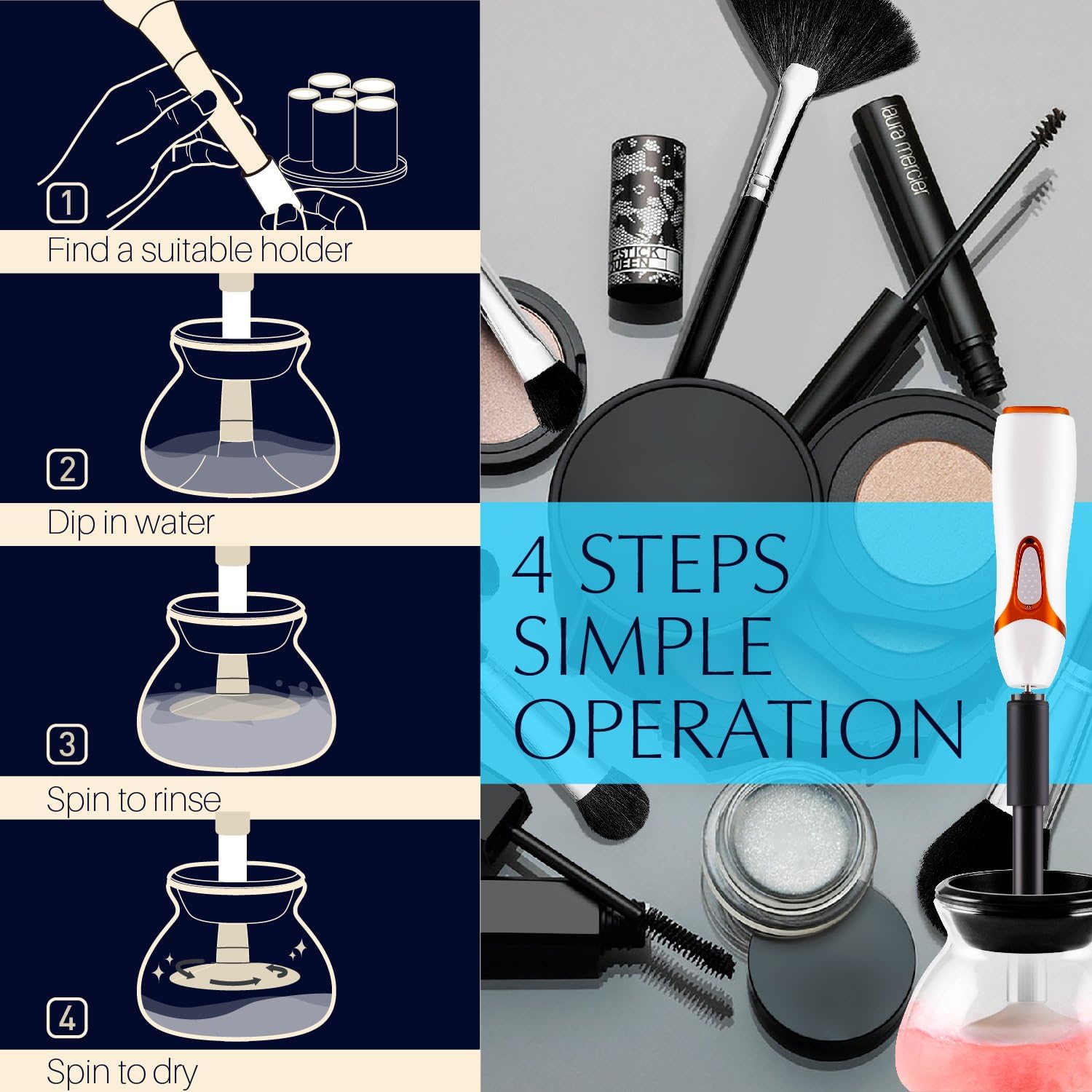 1
Find a suitable holder

2
Dip in water

3
Spin to rinse

4
Spin to dry

laura mercier

LIPSTICK QUEEN

4 STEPS SIMPLE OPERATION