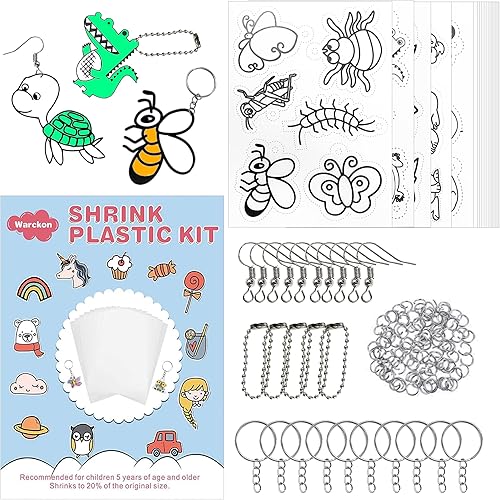 Warckon

SHRINK PLASTIC KIT

Recommended for children 5 years of age and older
Shrinks to 20% of the original size.