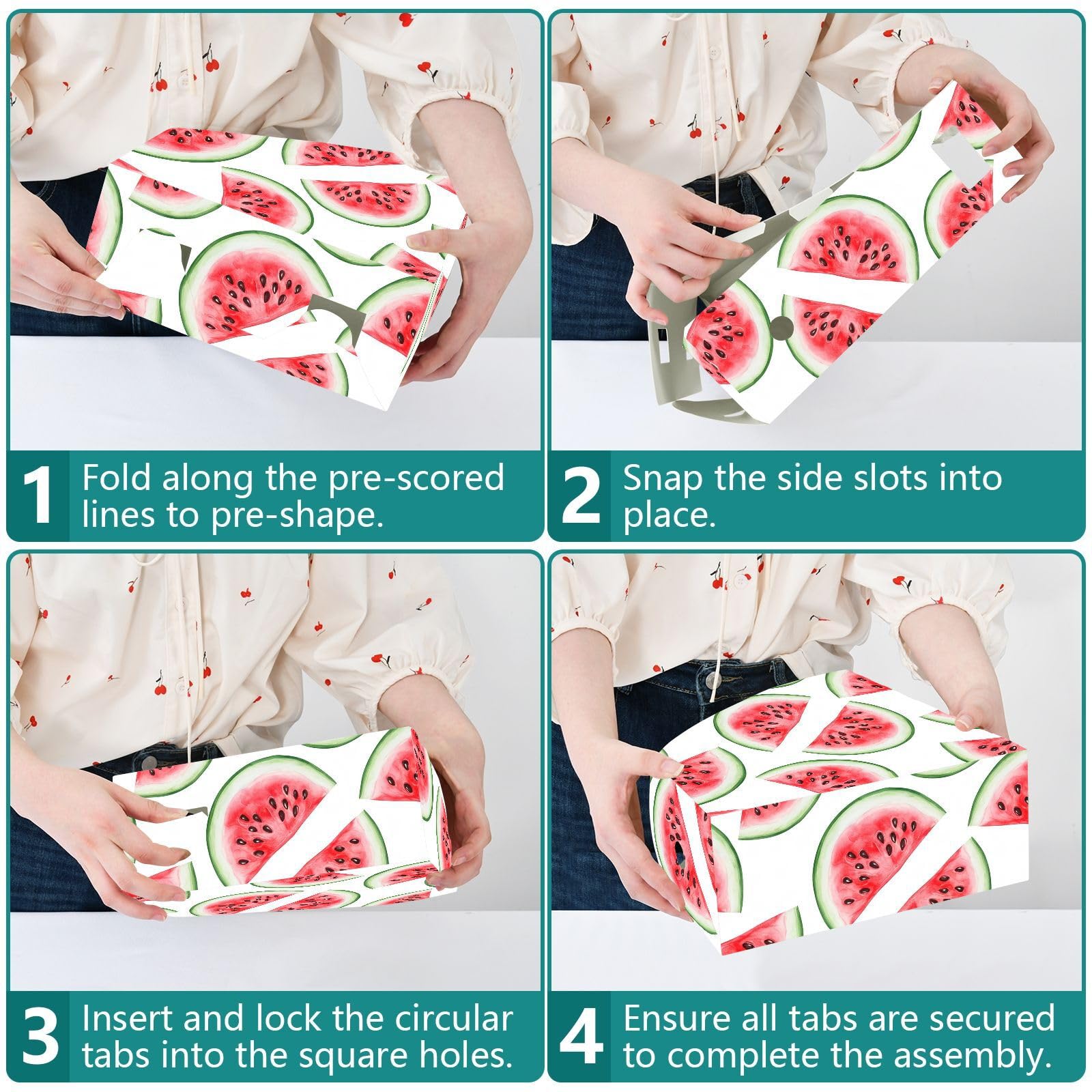 1 Fold along the pre-scored lines to pre-shape.

2 Snap the side slots into place.

3 Insert and lock the circular tabs into the square holes.

4 Ensure all tabs are secured to complete the assembly.