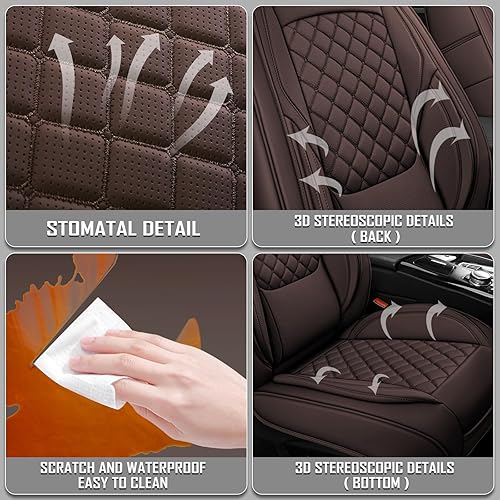 STOMATAL DETAIL

3D STEREOSCOPIC DETAILS ( BACK )

SCRATCH AND WATERPROOF EASY TO CLEAN

3D STEREOSCOPIC DETAILS ( BOTTOM )