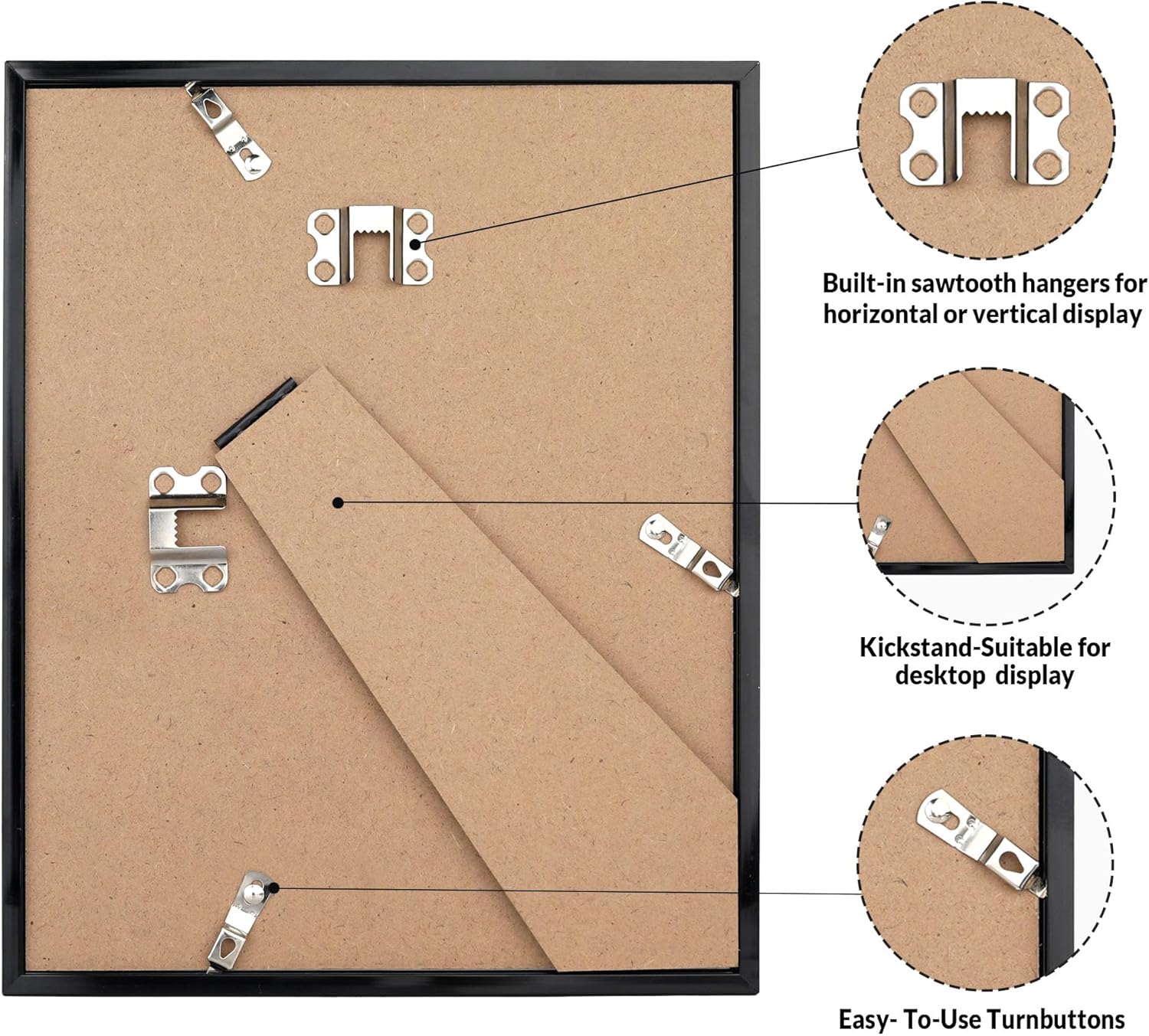 Built-in sawtooth hangers for horizontal or vertical display

Kickstand-Suitable for desktop display

Easy- To-Use Turnbuttons