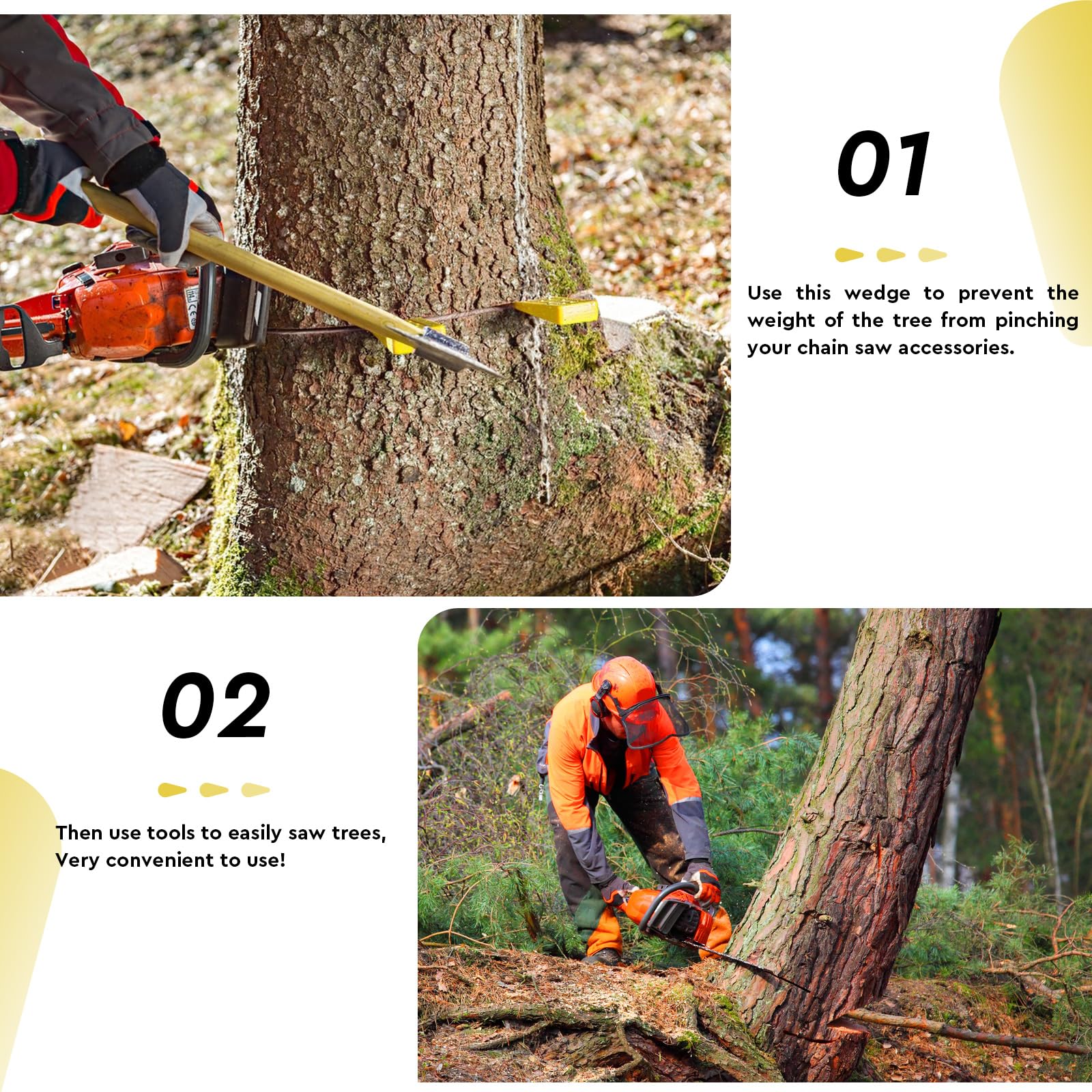 01

Use this wedge to prevent the weight of the tree from pinching your chain saw accessories.

02

Then use tools to easily saw trees, Very convenient to use!