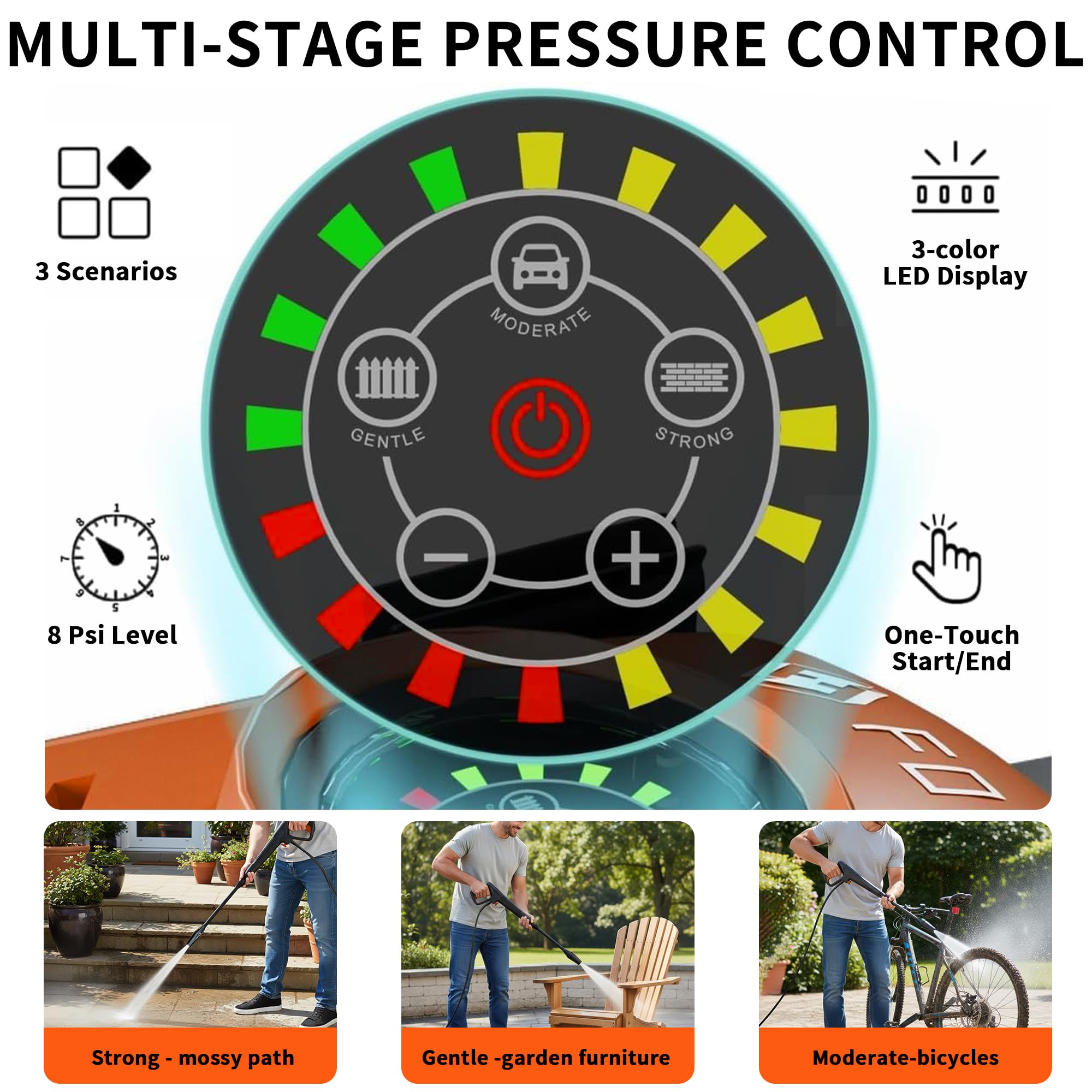 MULTI-STAGE PRESSURE CONTROL

3 Scenarios

3-color LED Display

MODERATE

GENTLE

STRONG

1 2 3 4 5 6 7 8

8 Psi Level

One-Touch Start/End

Strong - mossy path

Gentle -garden furniture

Moderate-bicycles