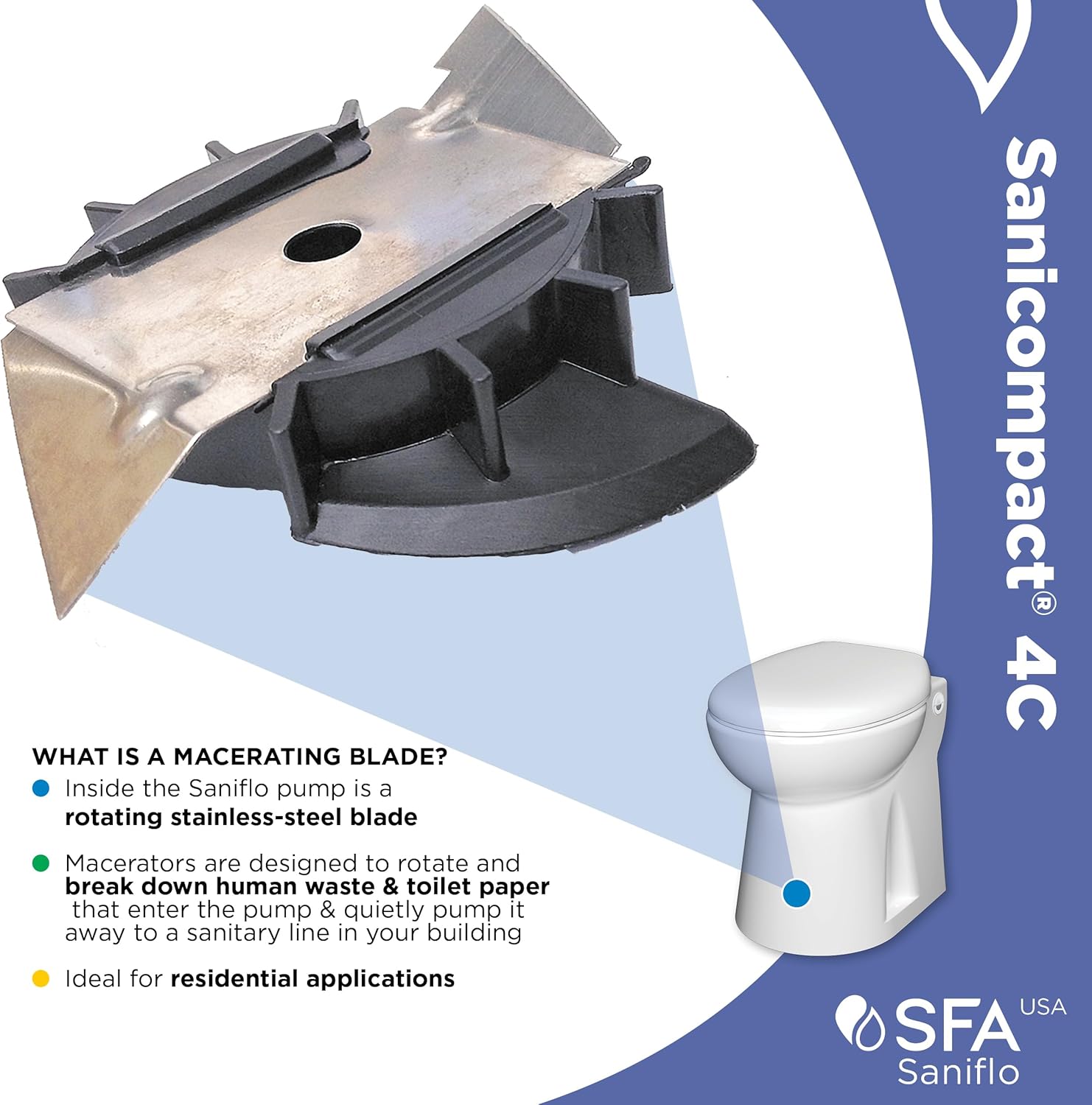 Sanicompact® 4C

WHAT IS A MACERATING BLADE?

Inside the Saniflo pump is a rotating stainless-steel blade

Macerators are designed to rotate and break down human waste & toilet paper that enter the pump & quietly pump it away to a sanitary line in your building

Ideal for residential applications

SFA USA
Saniflo