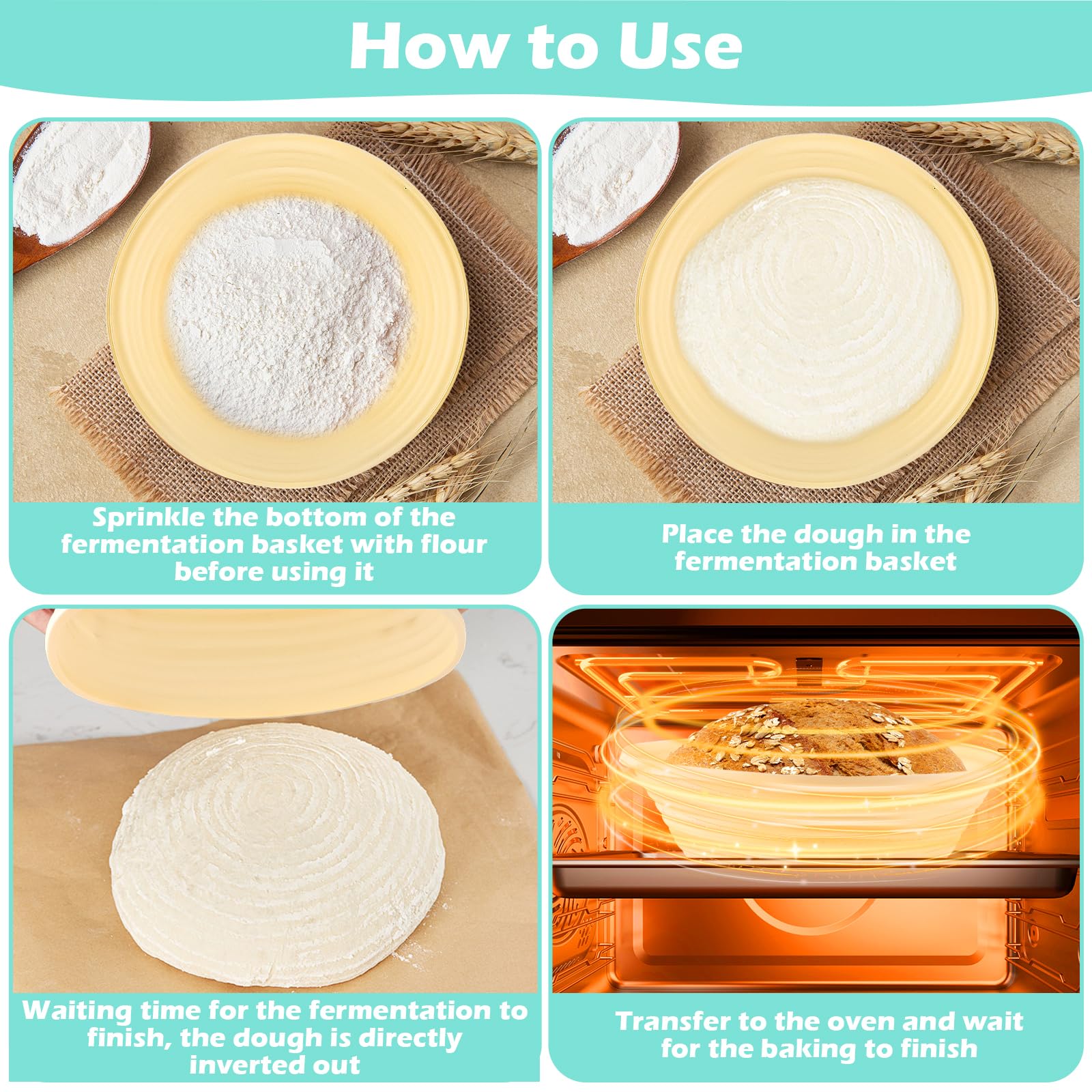 How to Use

Sprinkle the bottom of the fermentation basket with flour before using it

Place the dough in the fermentation basket

Waiting time for the fermentation to finish, the dough is directly inverted out

Transfer to the oven and wait for the baking to finish