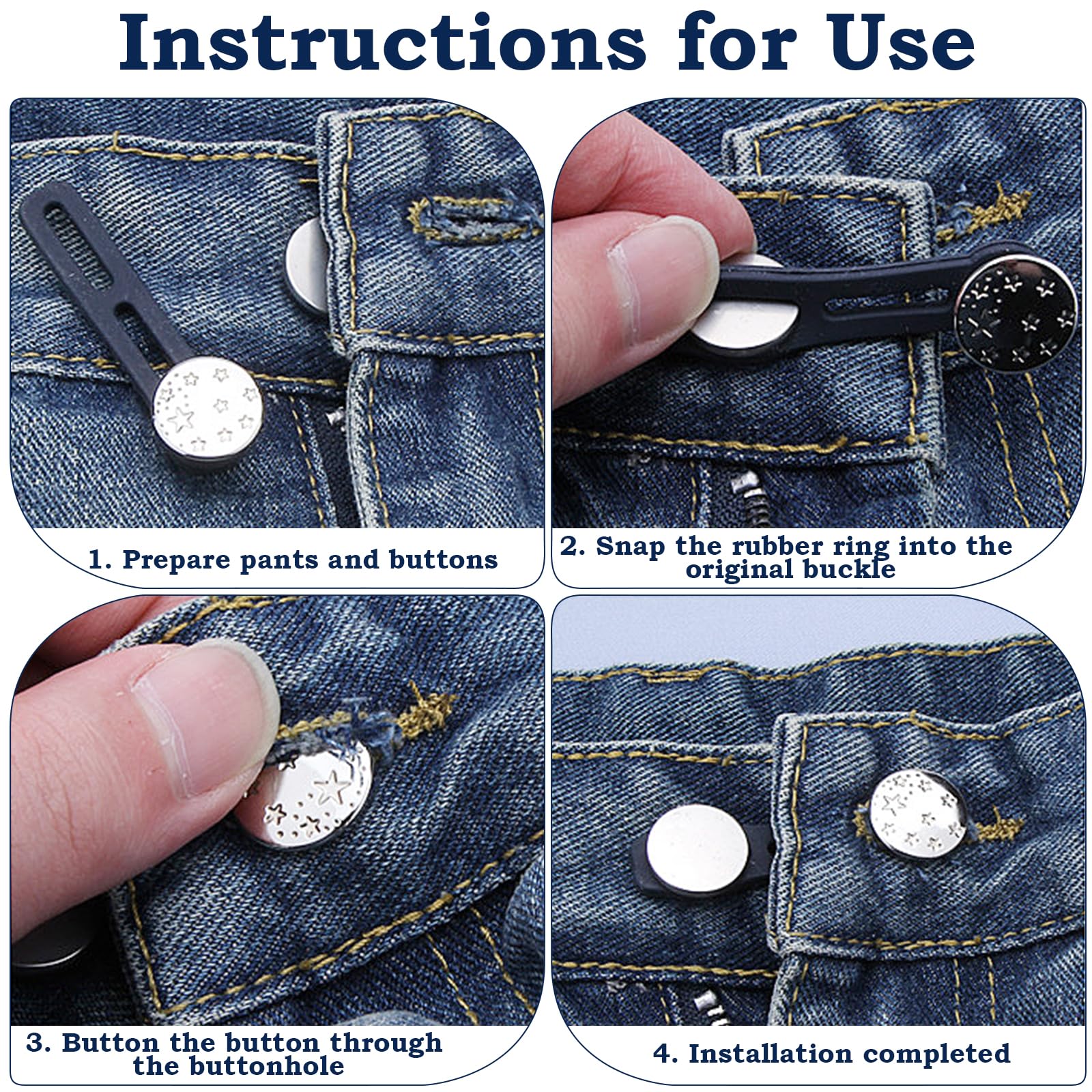 Instructions for Use

1. Prepare pants and buttons

2. Snap the rubber ring into the original buckle

3. Button the button through the buttonhole

4. Installation completed