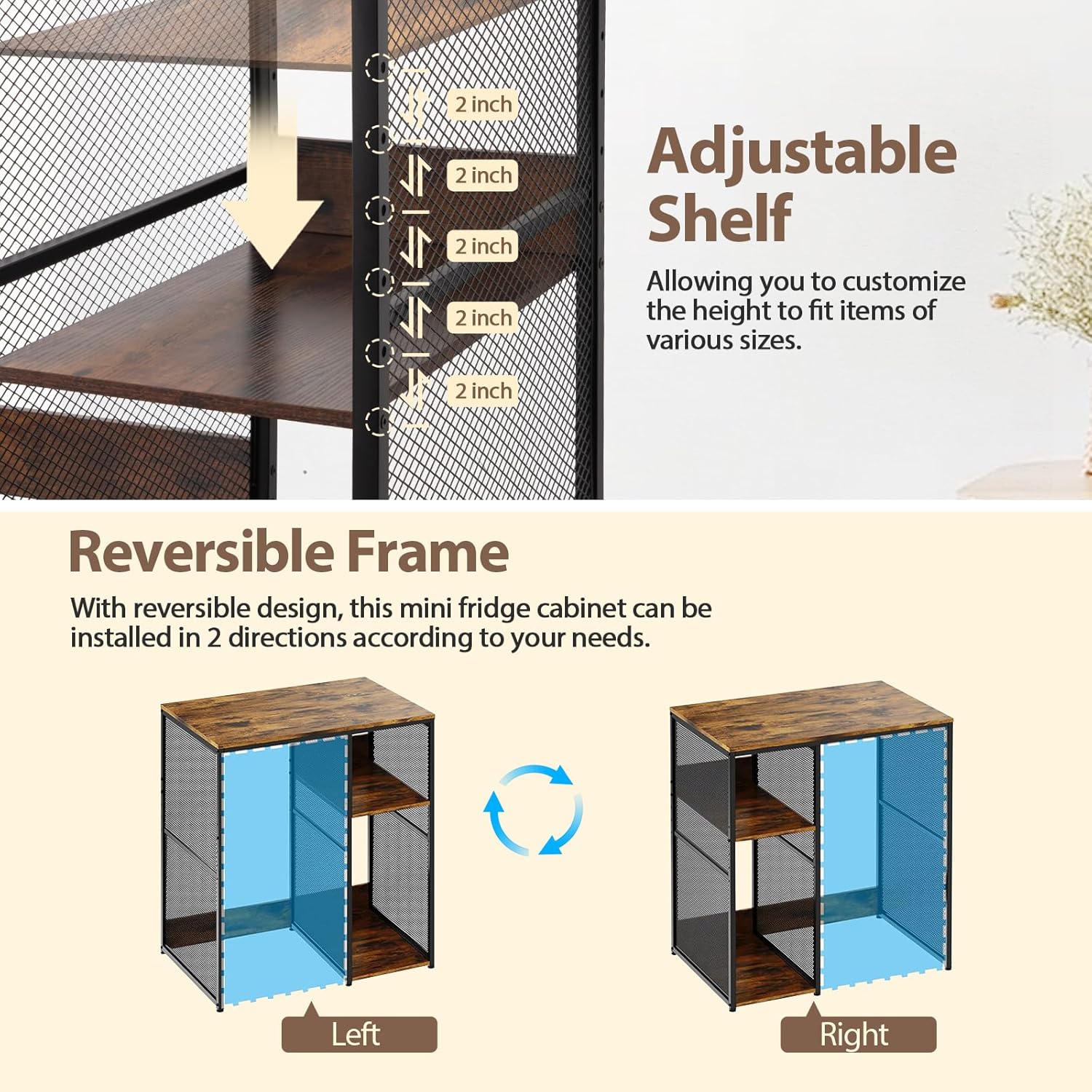 2 inch
2 inch
2 inch
2 inch
2 inch

Adjustable Shelf

Allowing you to customize the height to fit items of various sizes.

Reversible Frame

With reversible design, this mini fridge cabinet can be installed in 2 directions according to your needs.

Left

Right