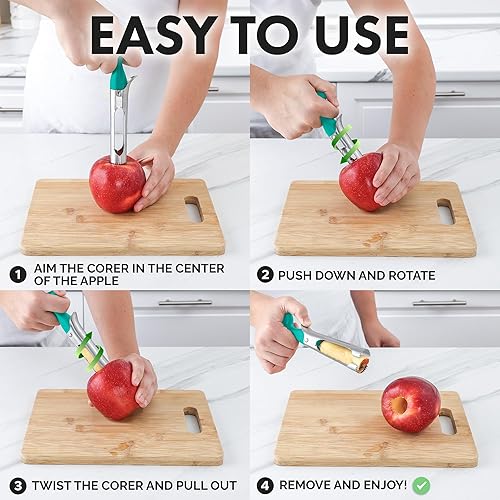 EASY TO USE

1 AIM THE CORER IN THE CENTER OF THE APPLE

2 PUSH DOWN AND ROTATE

3 TWIST THE CORER AND PULL OUT

4 REMOVE AND ENJOY!