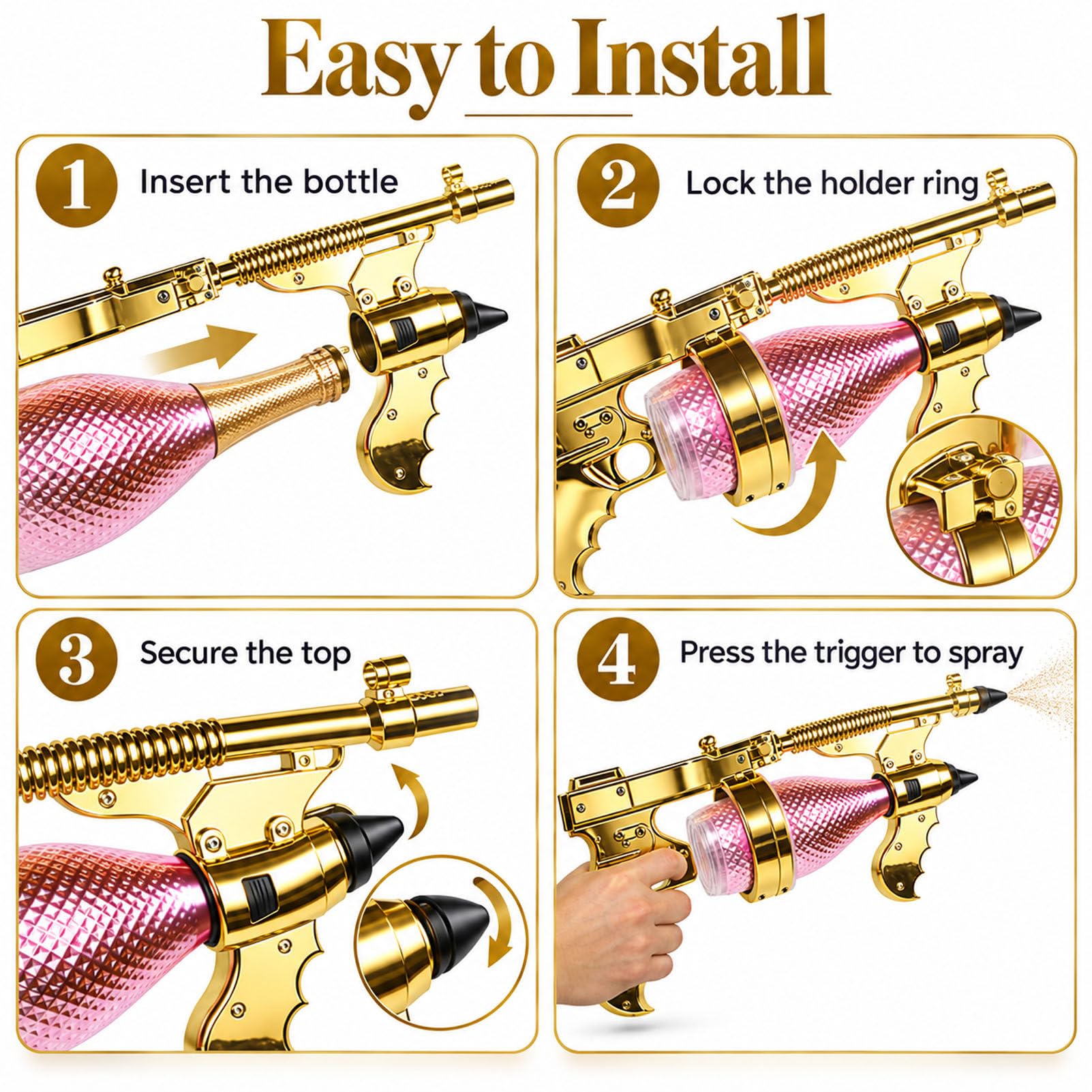 Easy to Install

1 Insert the bottle

2 Lock the holder ring

3 Secure the top

4 Press the trigger to spray