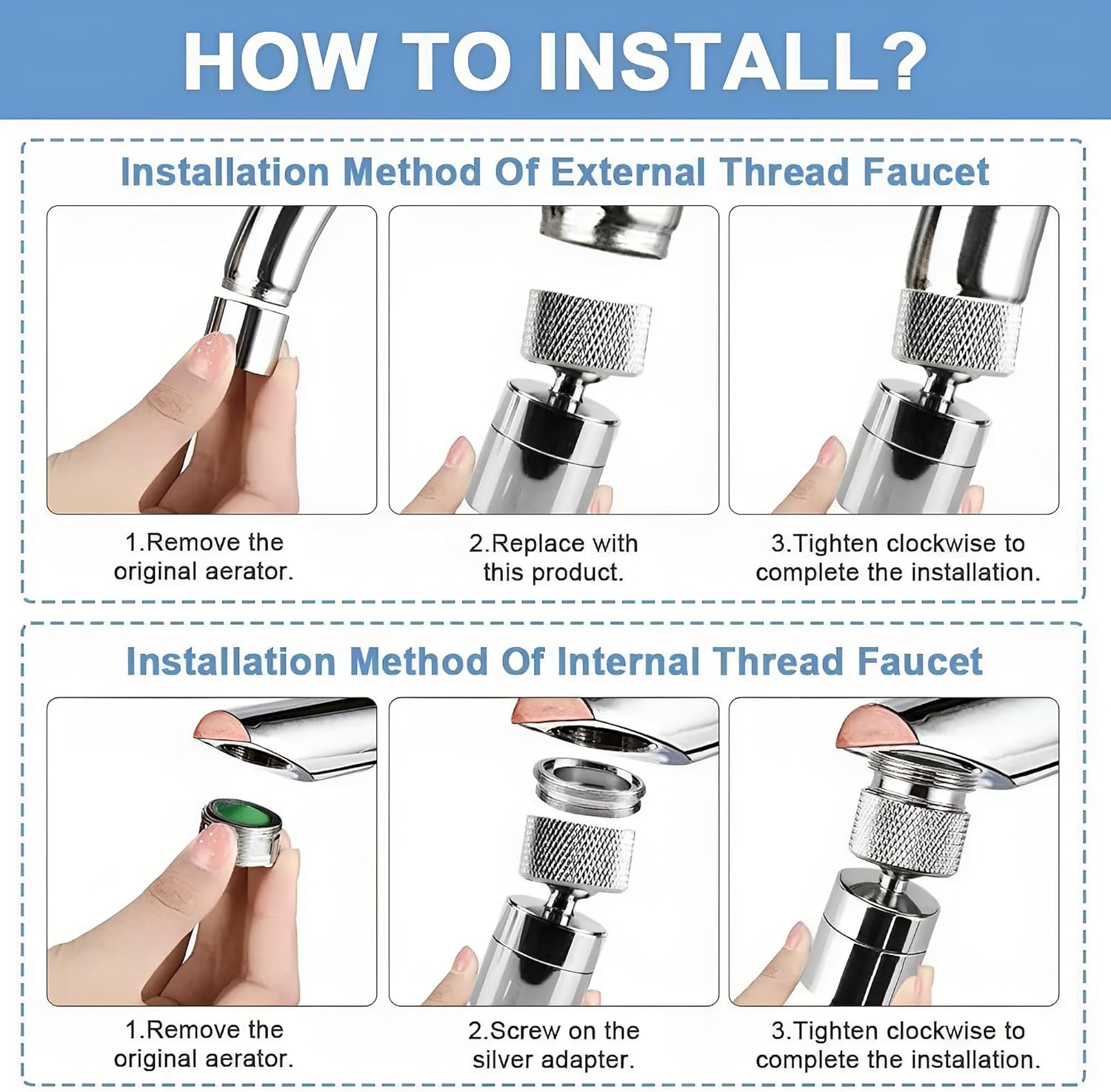 HOW TO INSTALL?

Installation Method Of External Thread Faucet

1.Remove the original aerator.

2.Replace with this product.

3.Tighten clockwise to complete the installation.

Installation Method Of Internal Thread Faucet

1.Remove the original aerator.

2.Screw on the silver adapter.

3.Tighten clockwise to complete the installation.