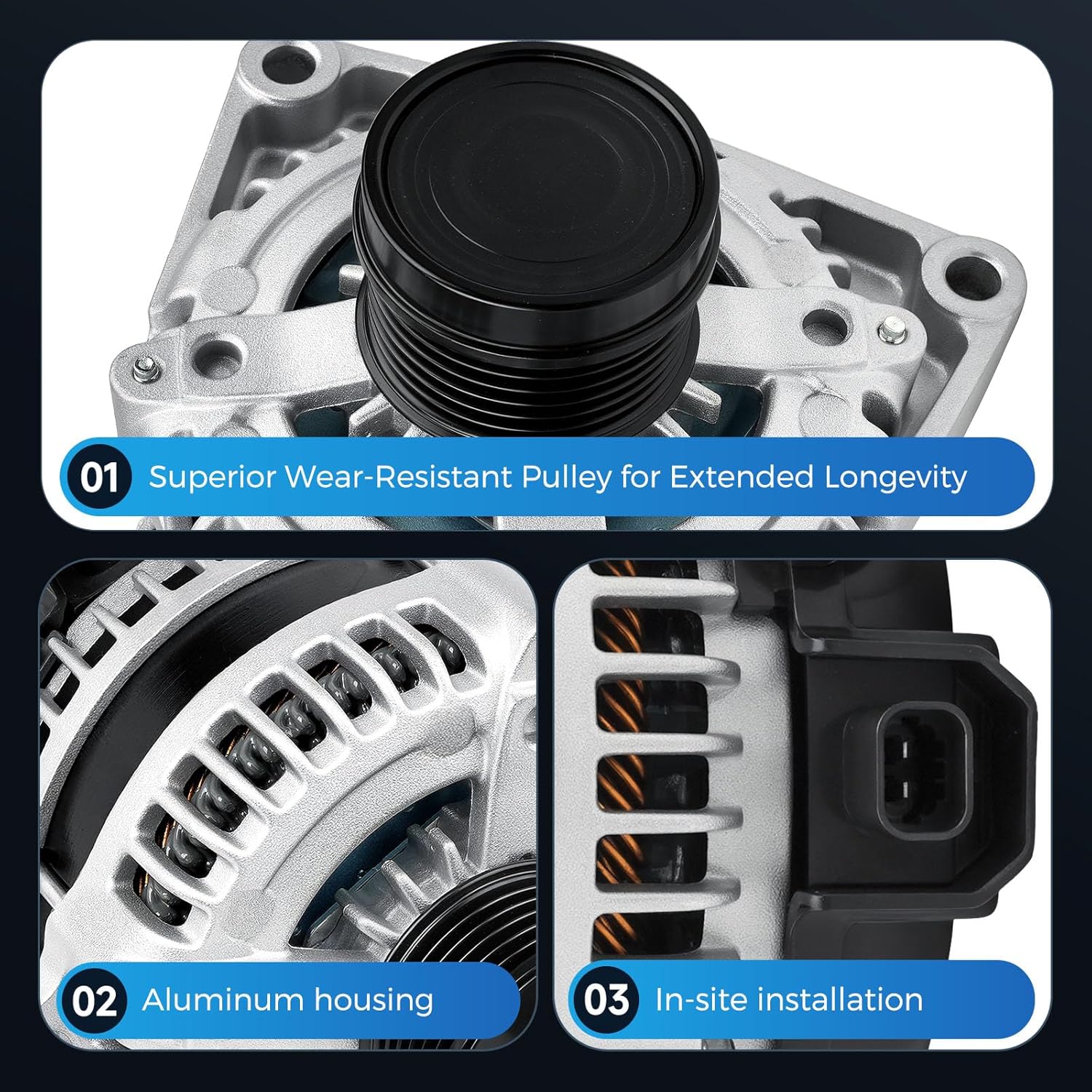 01 Superior Wear-Resistant Pulley for Extended Longevity

02 Aluminum housing

03 In-site installation