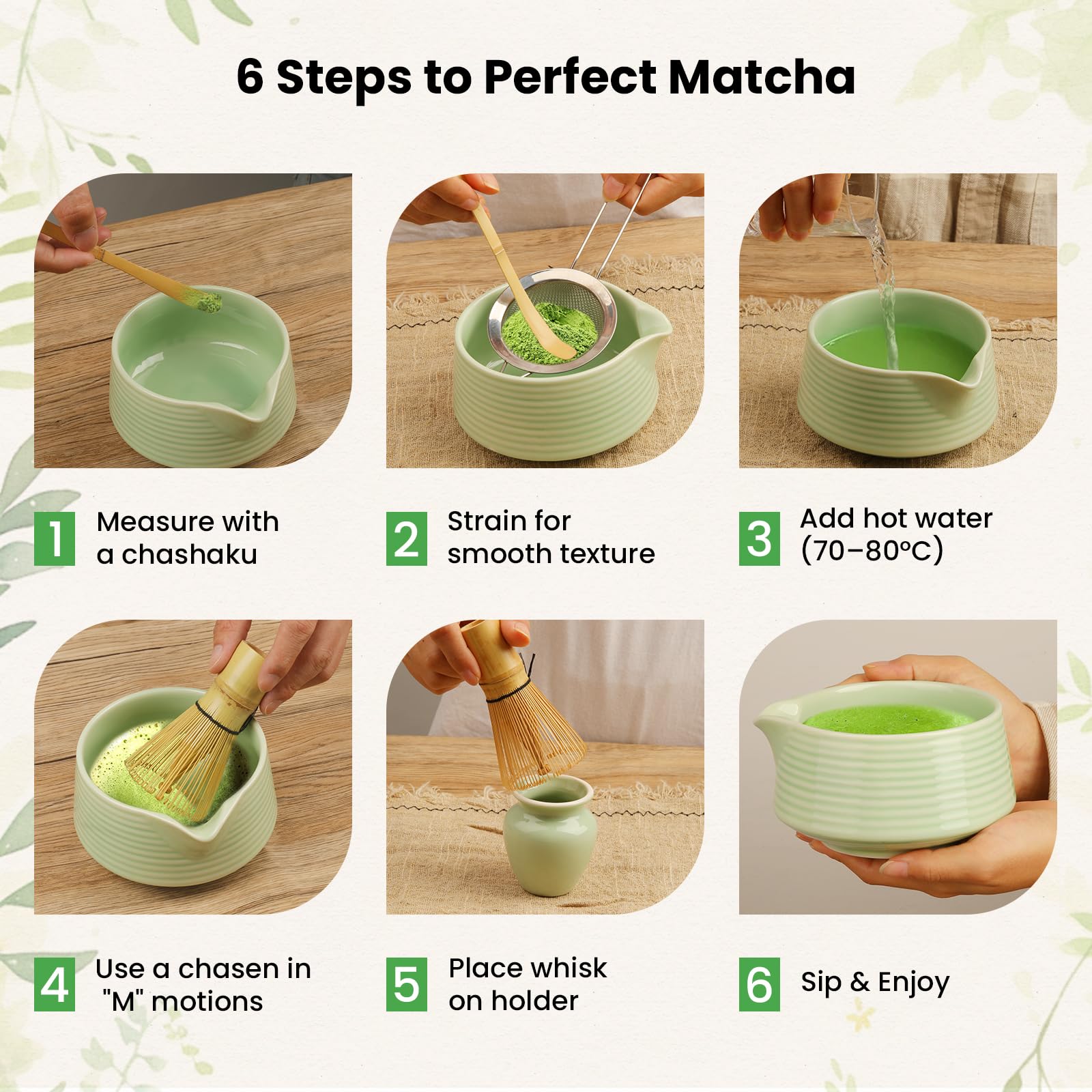 6 Steps to Perfect Matcha

1 Measure with a chashaku

2 Strain for smooth texture

3 Add hot water (70–80°C)

4 Use a chasen in "M" motions

5 Place whisk on holder

6 Sip & Enjoy