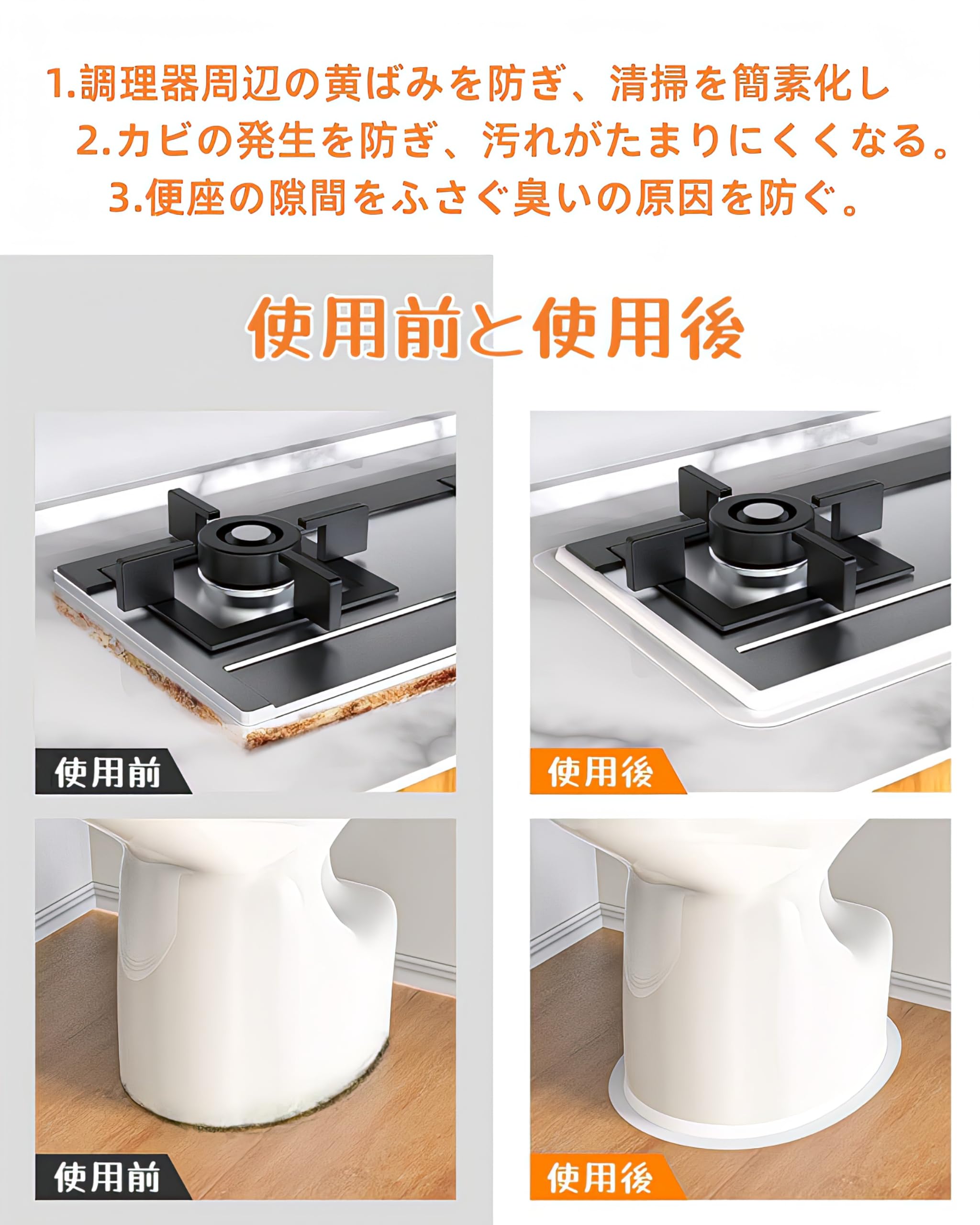 1.調理器周辺の黄ばみを防ぎ、清掃を簡素化し

2.カビの発生を防ぎ、汚れがたまりにくくなる。

3.便座の隙間をふさぐ臭いの原因を防ぐ。

使用前と使用後

使用前

使用後

使用前

使用後