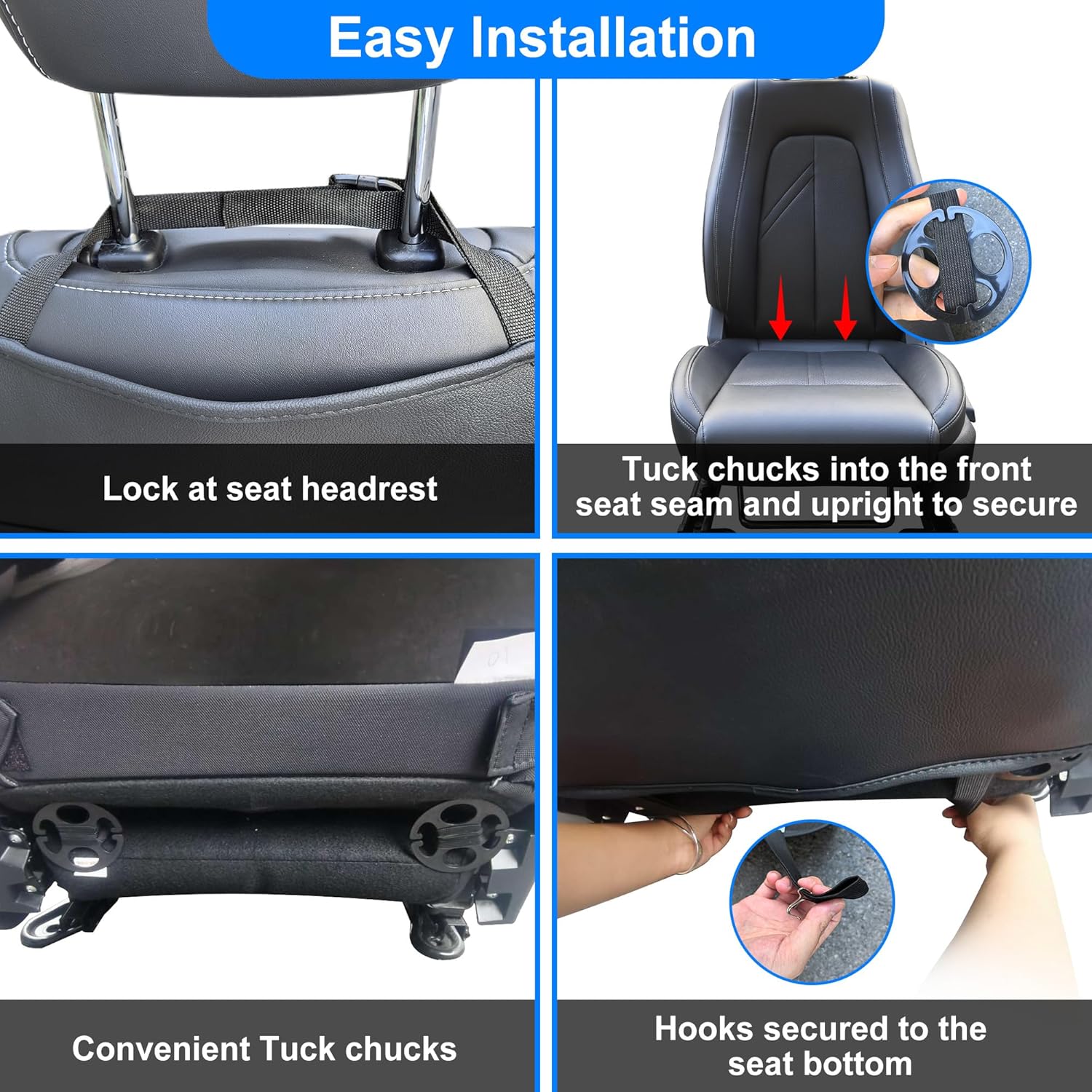 Easy Installation

Lock at seat headrest

Tuck chucks into the front seat seam and upright to secure

Convenient Tuck chucks

Hooks secured to the seat bottom