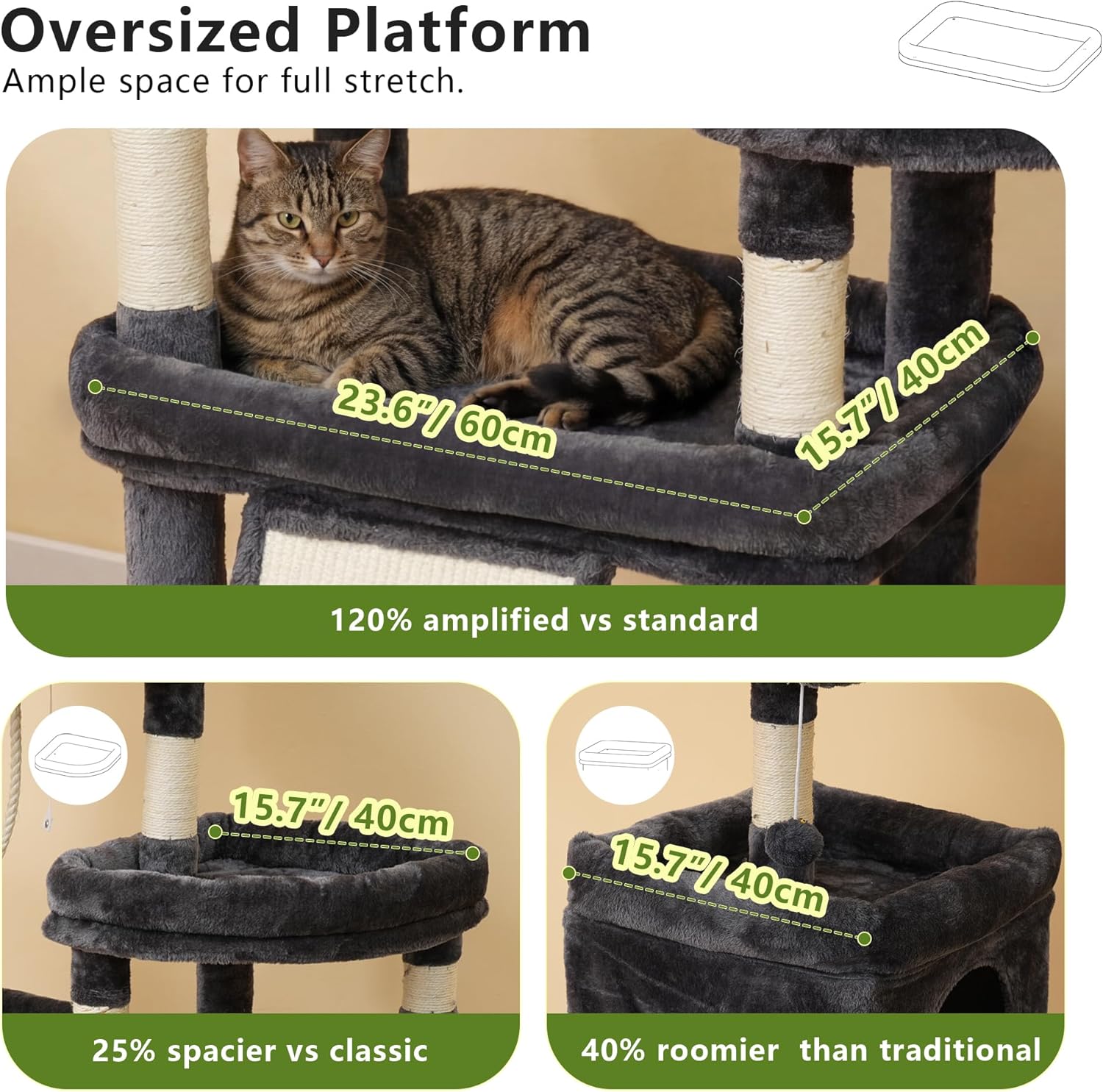 Oversized Platform
Ample space for full stretch.

23.6"/ 60cm

15.7"/ 40cm

120% amplified vs standard

15.7"/ 40cm

25% spacier vs classic

15.7"/ 40cm

40% roomier than traditional