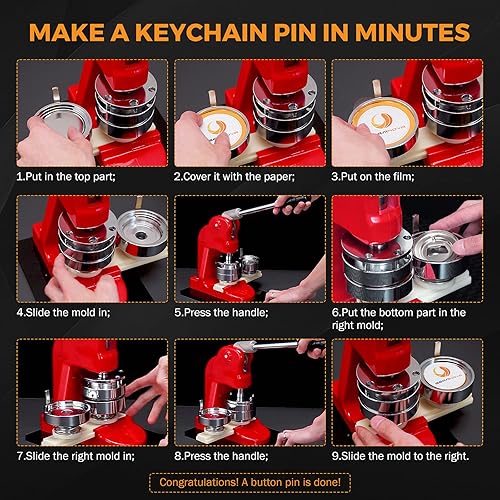 MAKE A KEYCHAIN PIN IN MINUTES

1.Put in the top part;

2.Cover it with the paper;

3.Put on the film;

4.Slide the mold in;

5.Press the handle;

6.Put the bottom part in the right mold;

7.Slide the right mold in;

8.Press the handle;

9.Slide the mold to the right.

Congratulations! A button pin is done!