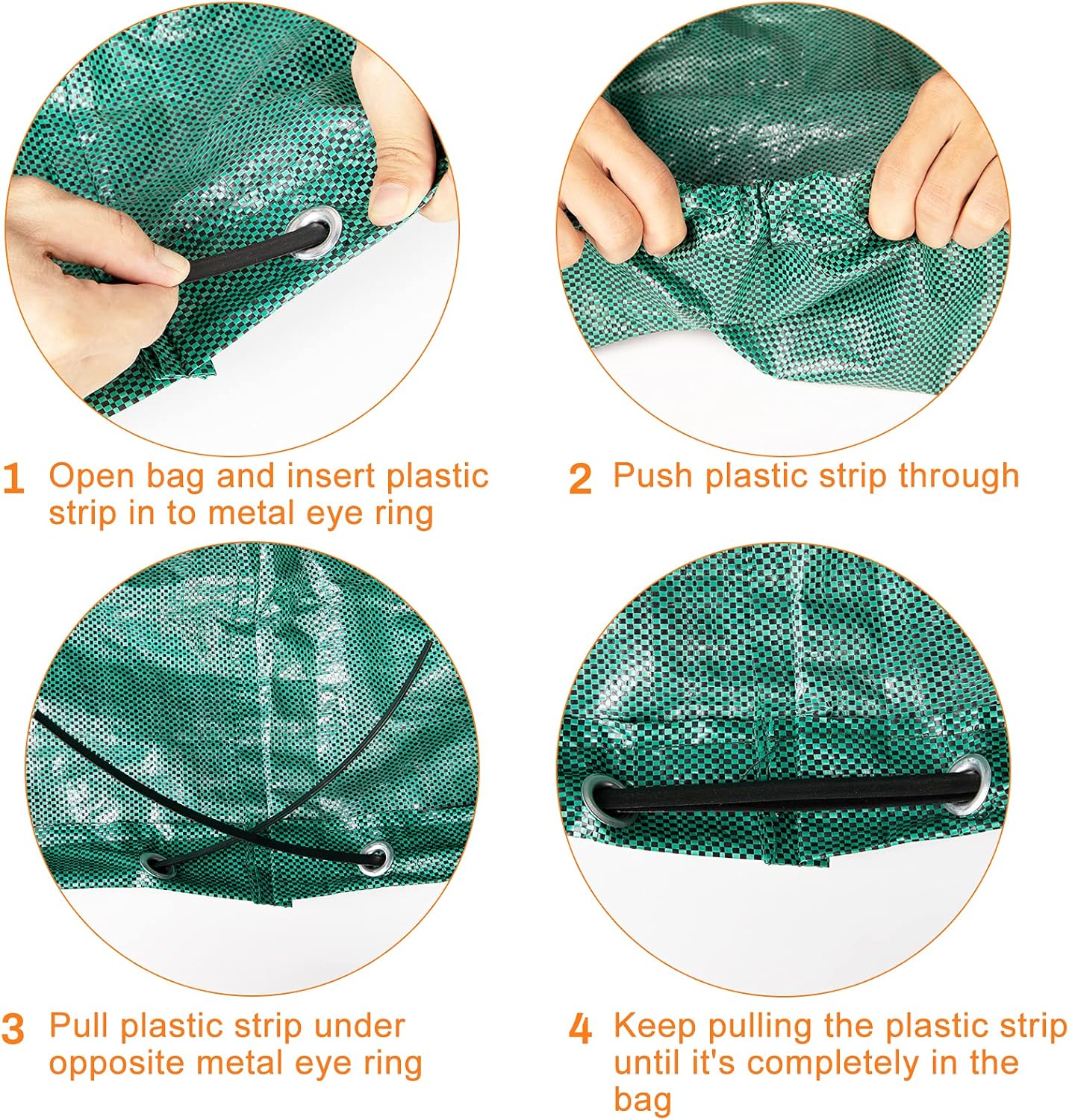 1 Open bag and insert plastic strip in to metal eye ring

2 Push plastic strip through

3 Pull plastic strip under opposite metal eye ring

4 Keep pulling the plastic strip until it's completely in the bag