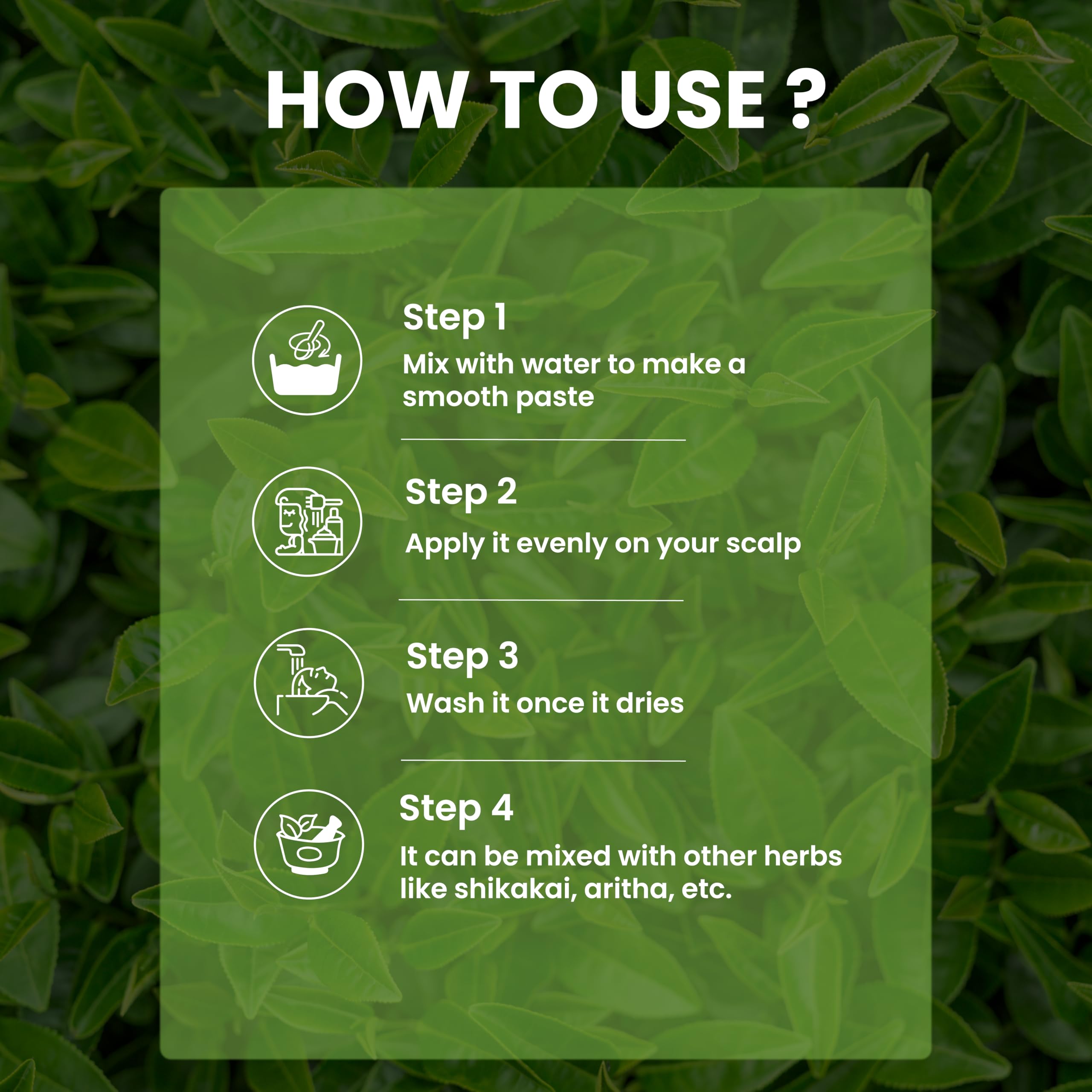 HOW TO USE ?

Step 1
Mix with water to make a smooth paste

Step 2
Apply it evenly on your scalp

Step 3
Wash it once it dries

Step 4
It can be mixed with other herbs like shikakai, aritha, etc.