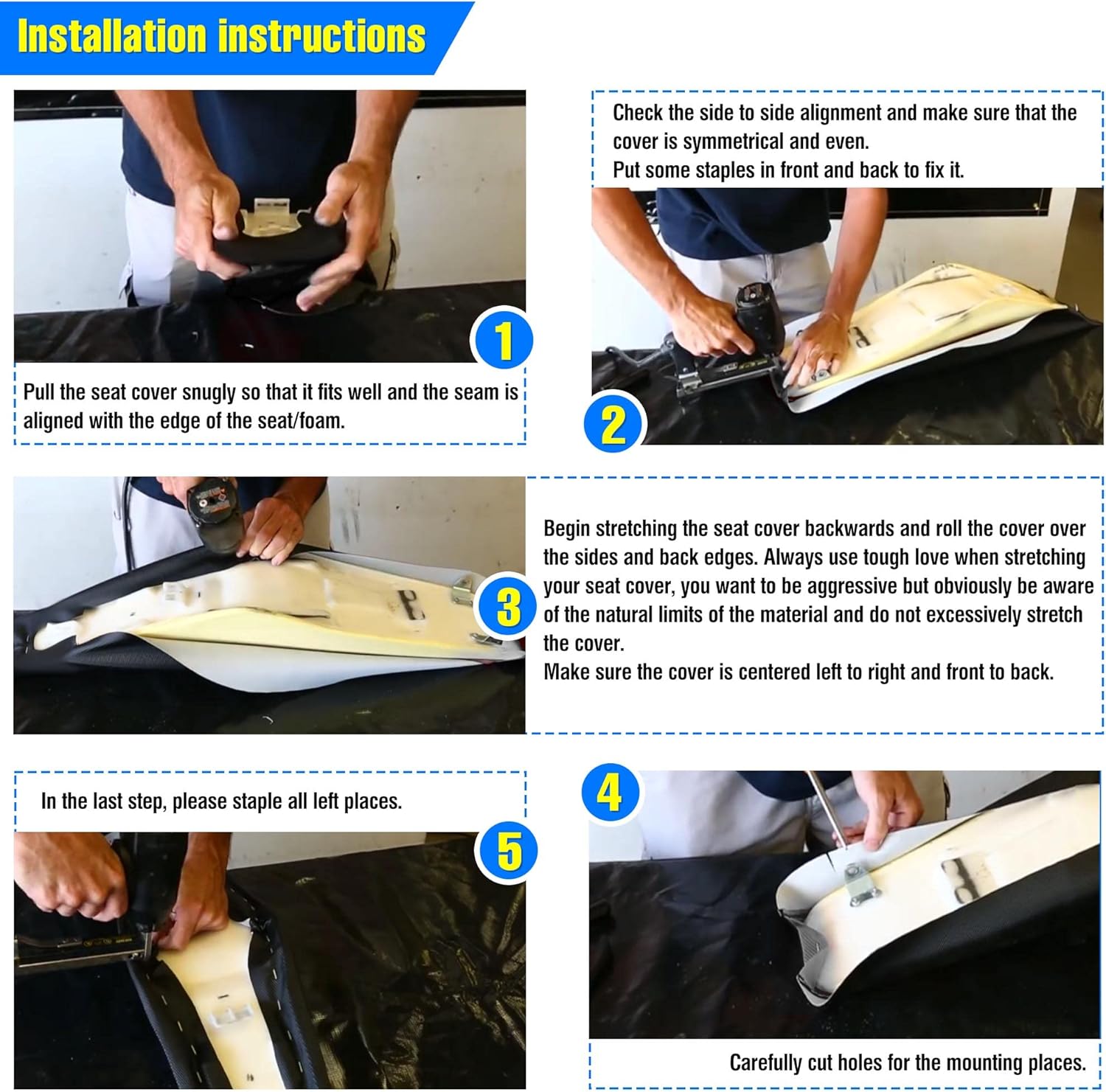 Installation instructions

1

Pull the seat cover snugly so that it fits well and the seam is aligned with the edge of the seat/foam.

Check the side to side alignment and make sure that the cover is symmetrical and even.
Put some staples in front and back to fix it.

2

3

Begin stretching the seat cover backwards and roll the cover over the sides and back edges. Always use tough love when stretching your seat cover, you want to be aggressive but obviously be aware of the natural limits of the material and do not excessively stretch the cover.
Make sure the cover is centered left to right and front to back.

In the last step, please staple all left places.

5

4

Carefully cut holes for the mounting places.