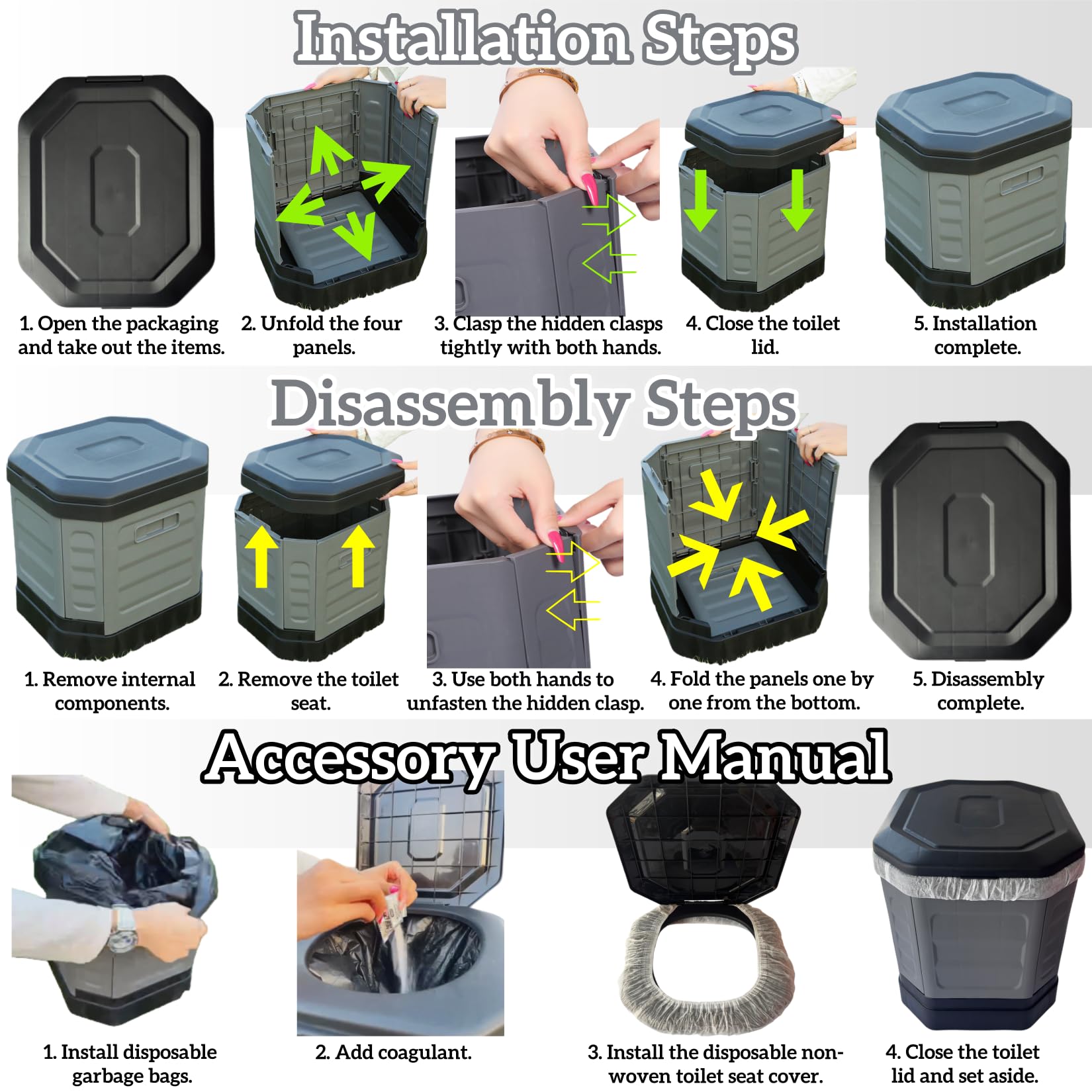 Installation Steps

1. Open the packaging and take out the items.

2. Unfold the four panels.

3. Clasp the hidden clasps tightly with both hands.

4. Close the toilet lid.

5. Installation complete.

Disassembly Steps

1. Remove internal components.

2. Remove the toilet seat.

3. Use both hands to unfasten the hidden clasp.

4. Fold the panels one by one from the bottom.

5. Disassembly complete.

Accessory User Manual

1. Install disposable garbage bags.

2. Add coagulant.

3. Install the disposable non-woven toilet seat cover.

4. Close the toilet lid and set aside.