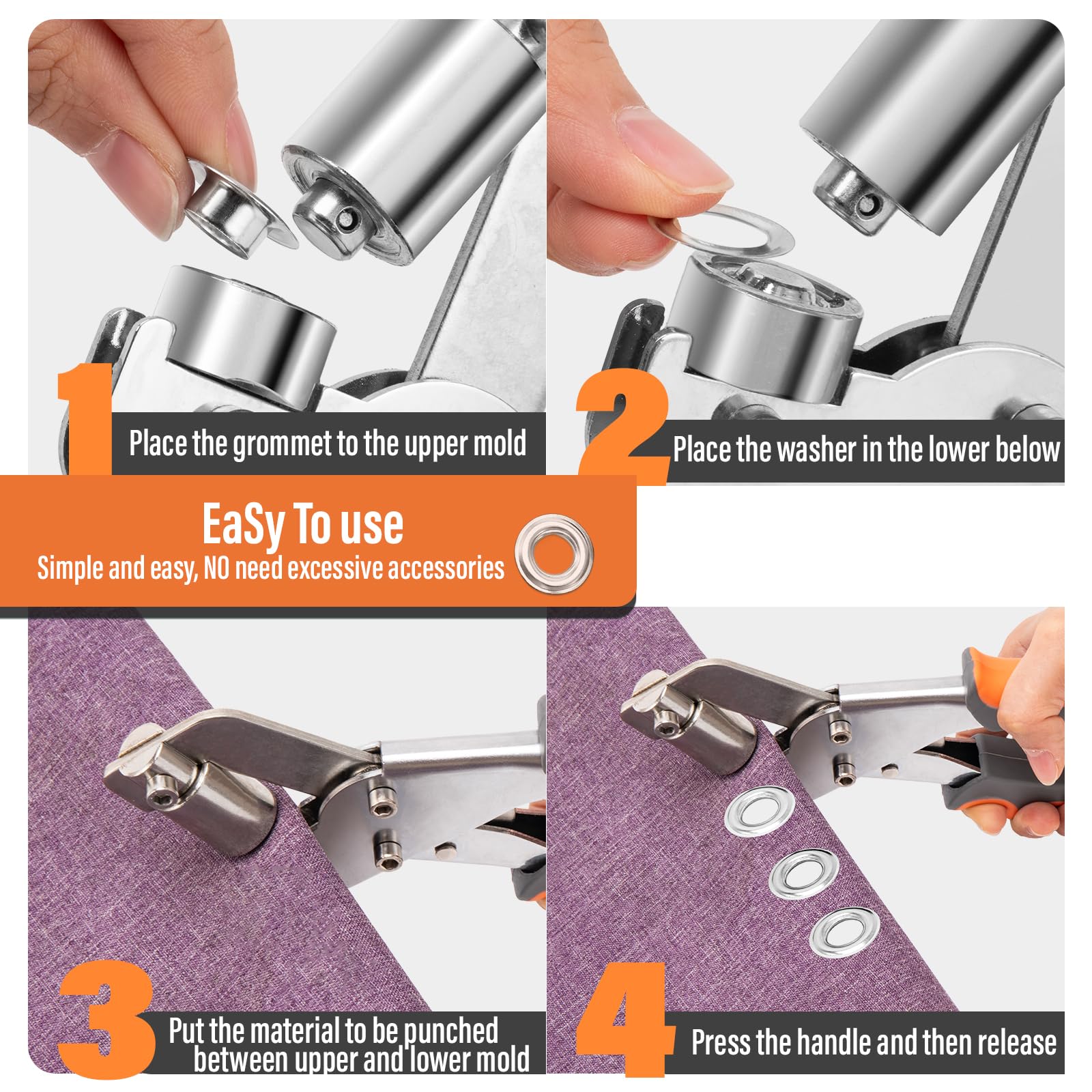 1 Place the grommet to the upper mold

2 Place the washer in the lower below

EaSy To use
Simple and easy, NO need excessive accessories

3 Put the material to be punched between upper and lower mold

4 Press the handle and then release