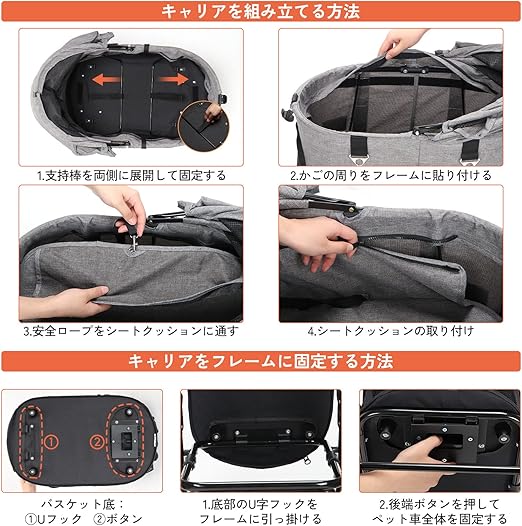 キャリアを組み立てる方法

1.支持棒を両側に展開して固定する

2.かごの周りをフレームに貼り付ける

3.安全ロープをシートクッションに通す

4.シートクッションの取り付け

キャリアをフレームに固定する方法

①

②

バスケット底：
①Uフック ②ボタン

1.底部のU字フックを
フレームに引っ掛ける

2.後端ボタンを押して
ペット車全体を固定する