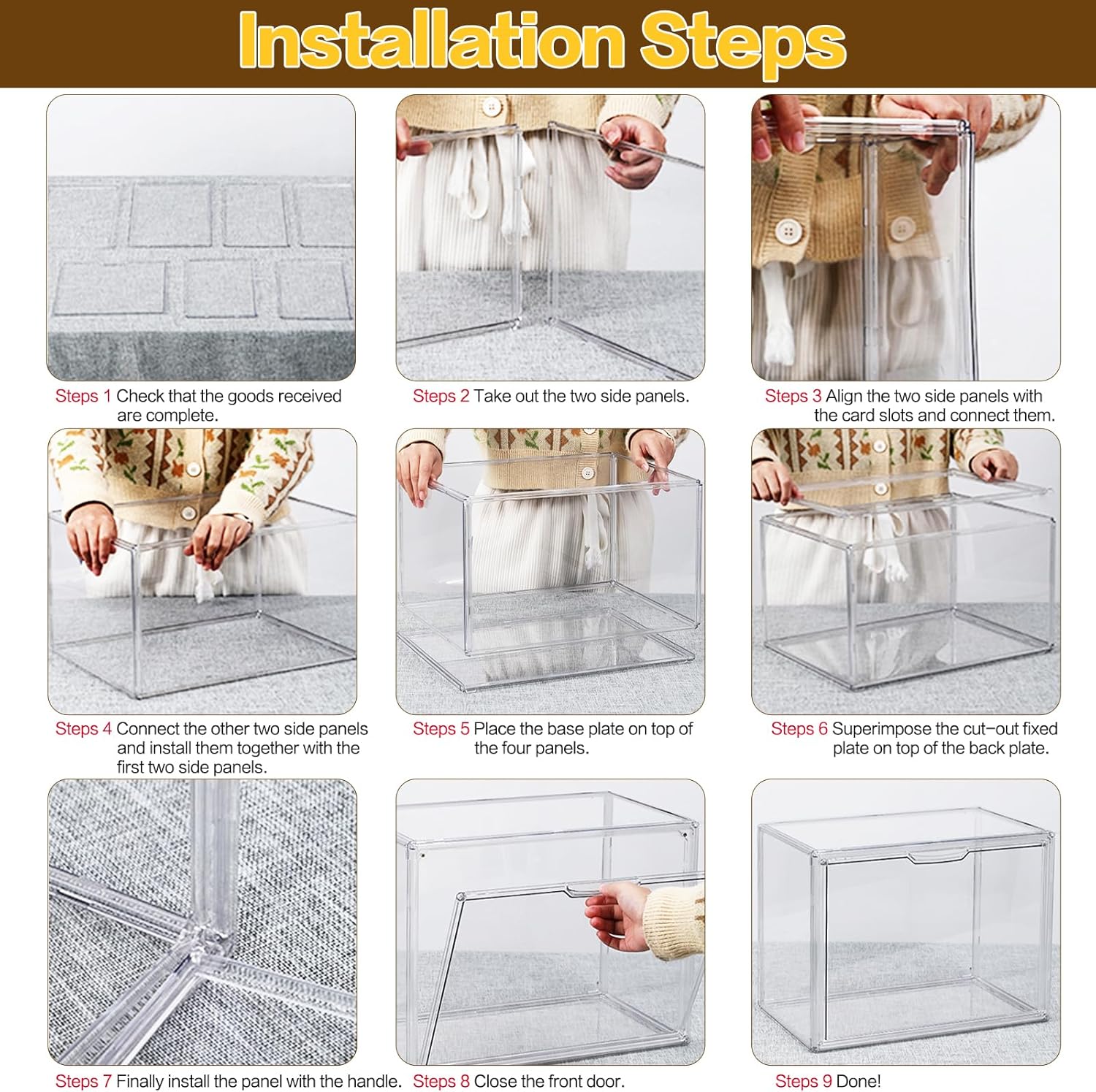 Installation Steps

Steps 1 Check that the goods received are complete.

Steps 2 Take out the two side panels.

Steps 3 Align the two side panels with the card slots and connect them.

Steps 4 Connect the other two side panels and install them together with the first two side panels.

Steps 5 Place the base plate on top of the four panels.

Steps 6 Superimpose the cut-out fixed plate on top of the back plate.

Steps 7 Finally install the panel with the handle.

Steps 8 Close the front door.

Steps 9 Done!