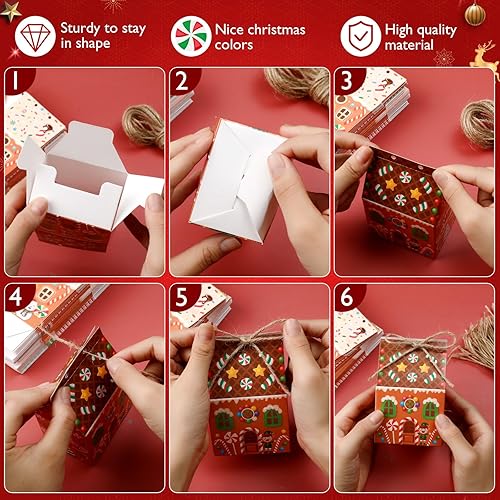 Sturdy to stay in shape

Nice christmas colors

High quality material

1

2

3

4

5

6