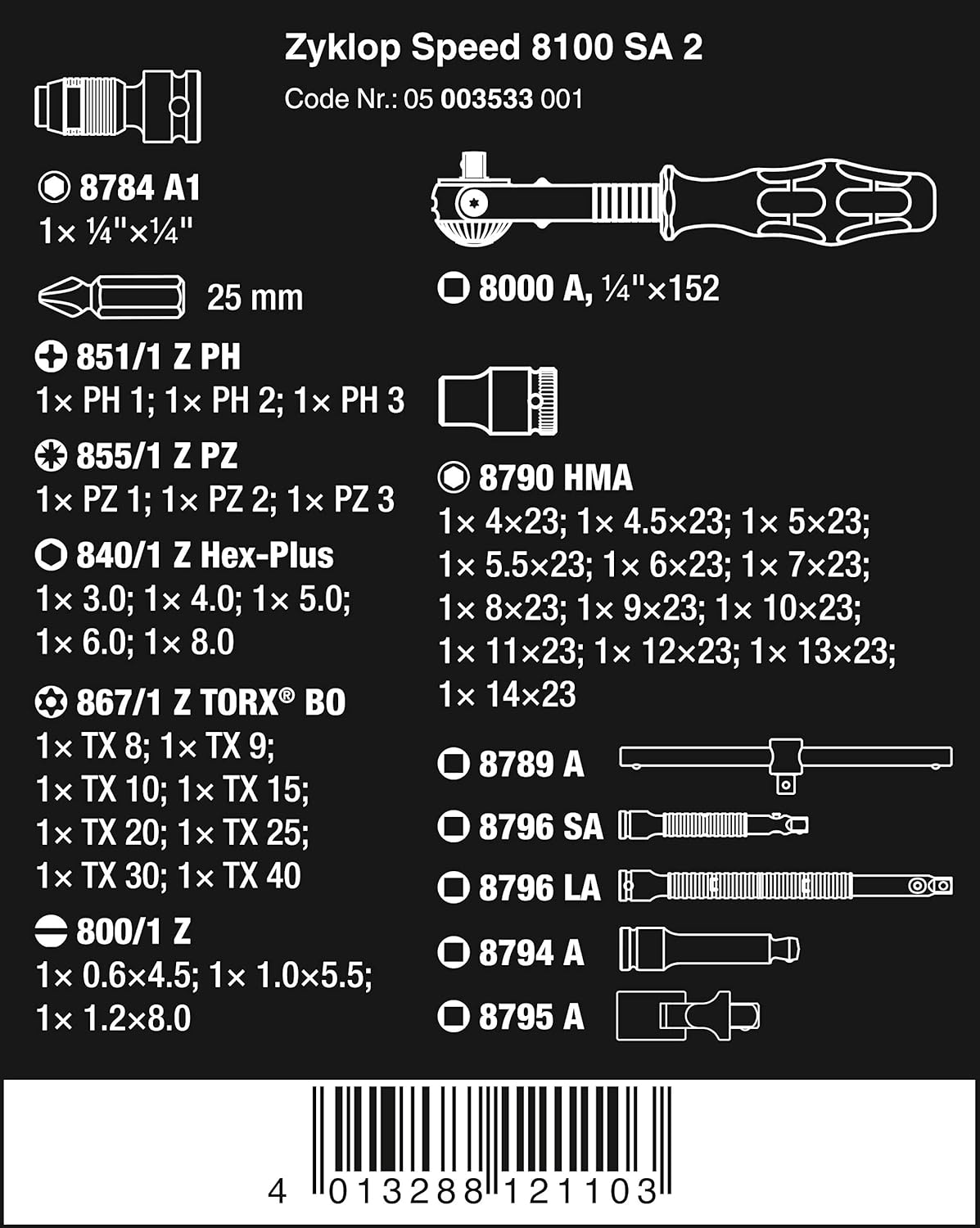 Zyklop Speed 8100 SA 2

Code Nr.: 05 003533 001

8784 A1
1× ¼"×¼"

25 mm

851/1 Z PH
1× PH 1; 1× PH 2; 1× PH 3

855/1 Z PZ
1× PZ 1; 1× PZ 2; 1× PZ 3

840/1 Z Hex-Plus
1× 3.0; 1× 4.0; 1× 5.0; 1× 6.0; 1× 8.0

867/1 Z TORX® BO
1× TX 8; 1× TX 9; 1× TX 10; 1× TX 15; 1× TX 20; 1× TX 25; 1× TX 30; 1× TX 40

800/1 Z
1× 0.6×4.5; 1× 1.0×5.5; 1× 1.2×8.0

8000 A, ¼"×152

8790 HMA
1× 4×23; 1× 4.5×23; 1× 5×23; 1× 5.5×23; 1× 6×23; 1× 7×23; 1× 8×23; 1× 9×23; 1× 10×23; 1× 11×23; 1× 12×23; 1× 13×23; 1× 14×23

8789 A

8796 SA

8796 LA

8794 A

8795 A

4 013288 121103