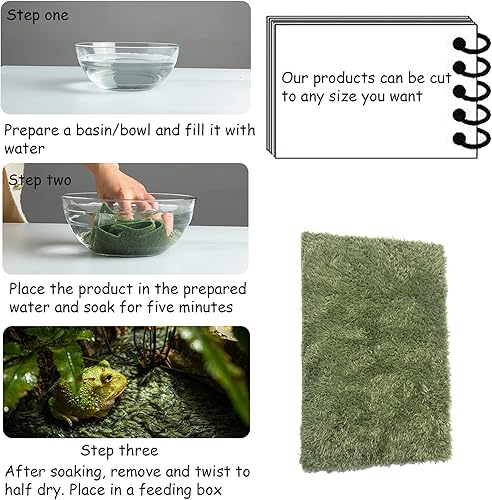 Step one

Prepare a basin/bowl and fill it with water

Step two

Place the product in the prepared water and soak for five minutes

Step three

After soaking, remove and twist to half dry. Place in a feeding box

Our products can be cut to any size you want