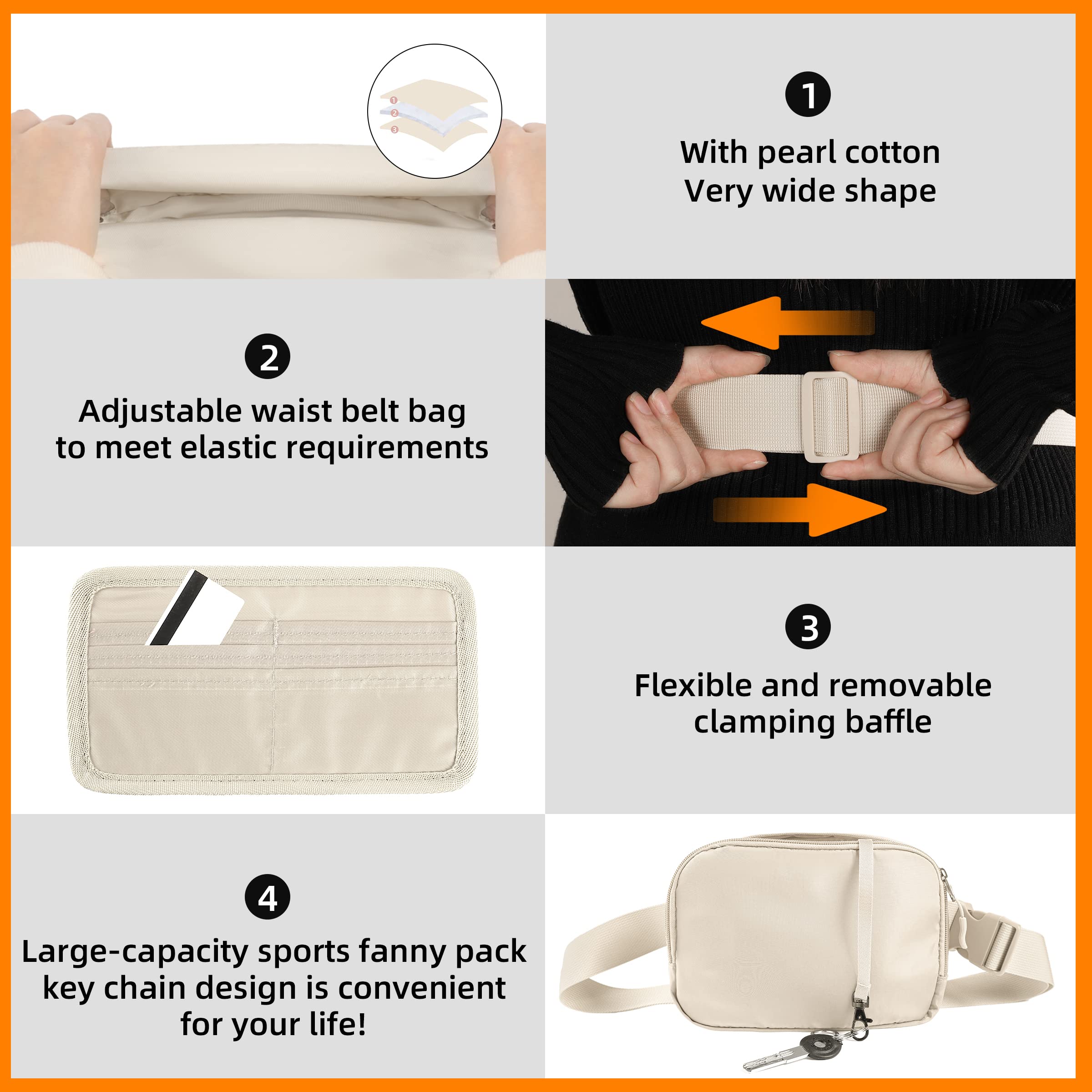 1
2
3

1
With pearl cotton
Very wide shape

2
Adjustable waist belt bag to meet elastic requirements

3
Flexible and removable clamping baffle

4
Large-capacity sports fanny pack key chain design is convenient for your life!