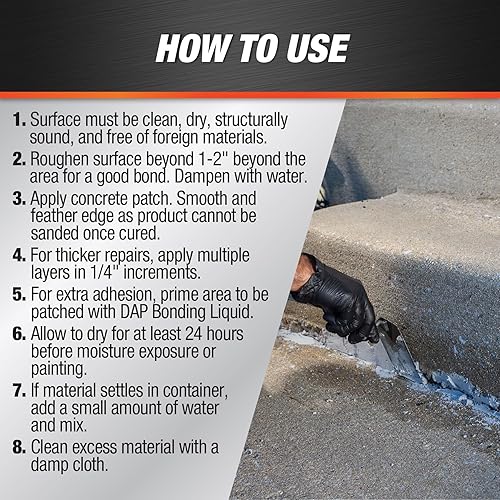 HOW TO USE

1. Surface must be clean, dry, structurally sound, and free of foreign materials.

2. Roughen surface beyond 1-2" beyond the area for a good bond. Dampen with water.

3. Apply concrete patch. Smooth and feather edge as product cannot be sanded once cured.

4. For thicker repairs, apply multiple layers in 1/4" increments.

5. For extra adhesion, prime area to be patched with DAP Bonding Liquid.

6. Allow to dry for at least 24 hours before moisture exposure or painting.

7. If material settles in container, add a small amount of water and mix.

8. Clean excess material with a damp cloth.