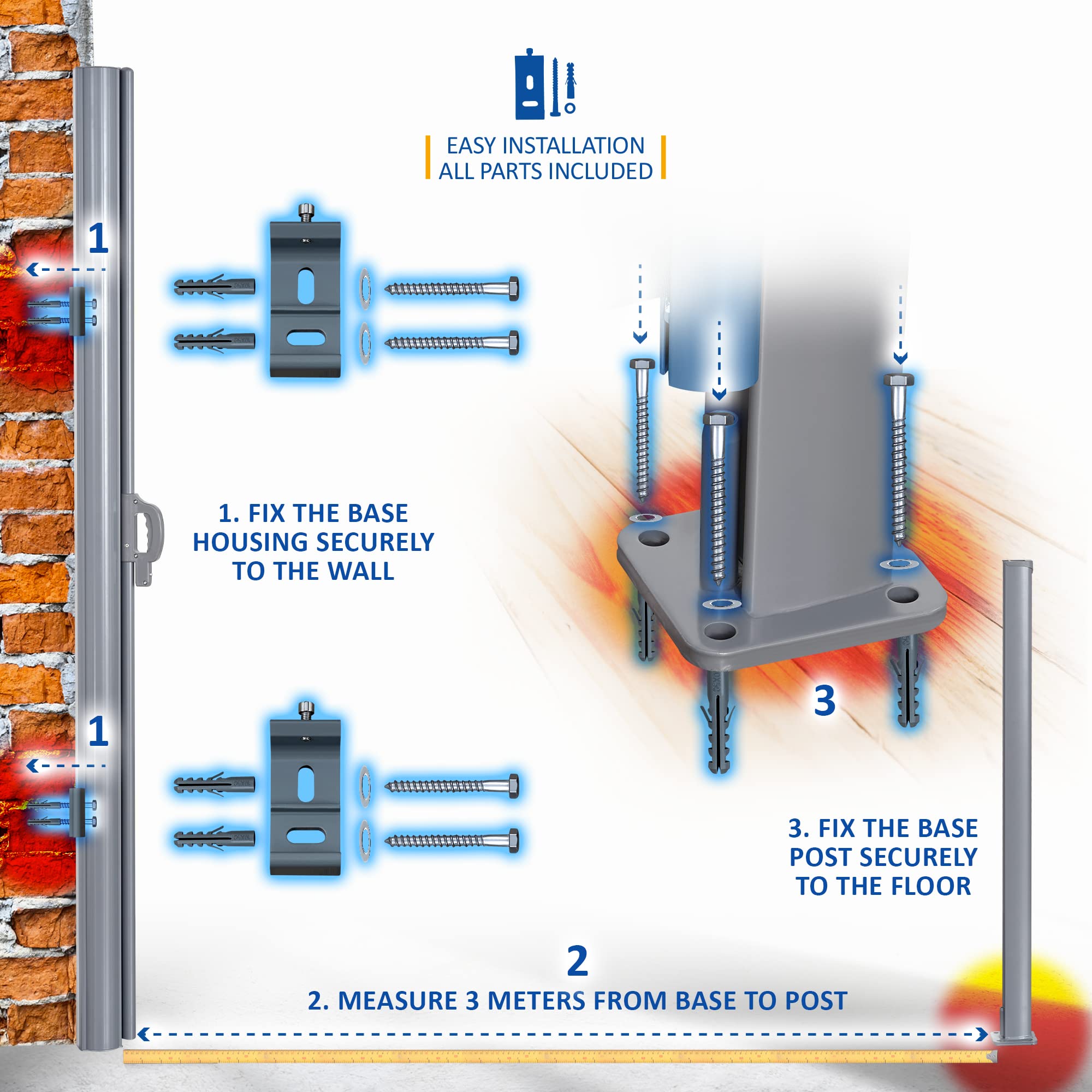 EASY INSTALLATION
ALL PARTS INCLUDED

1

1. FIX THE BASE HOUSING SECURELY TO THE WALL

3

1

3. FIX THE BASE POST SECURELY TO THE FLOOR

2

2. MEASURE 3 METERS FROM BASE TO POST