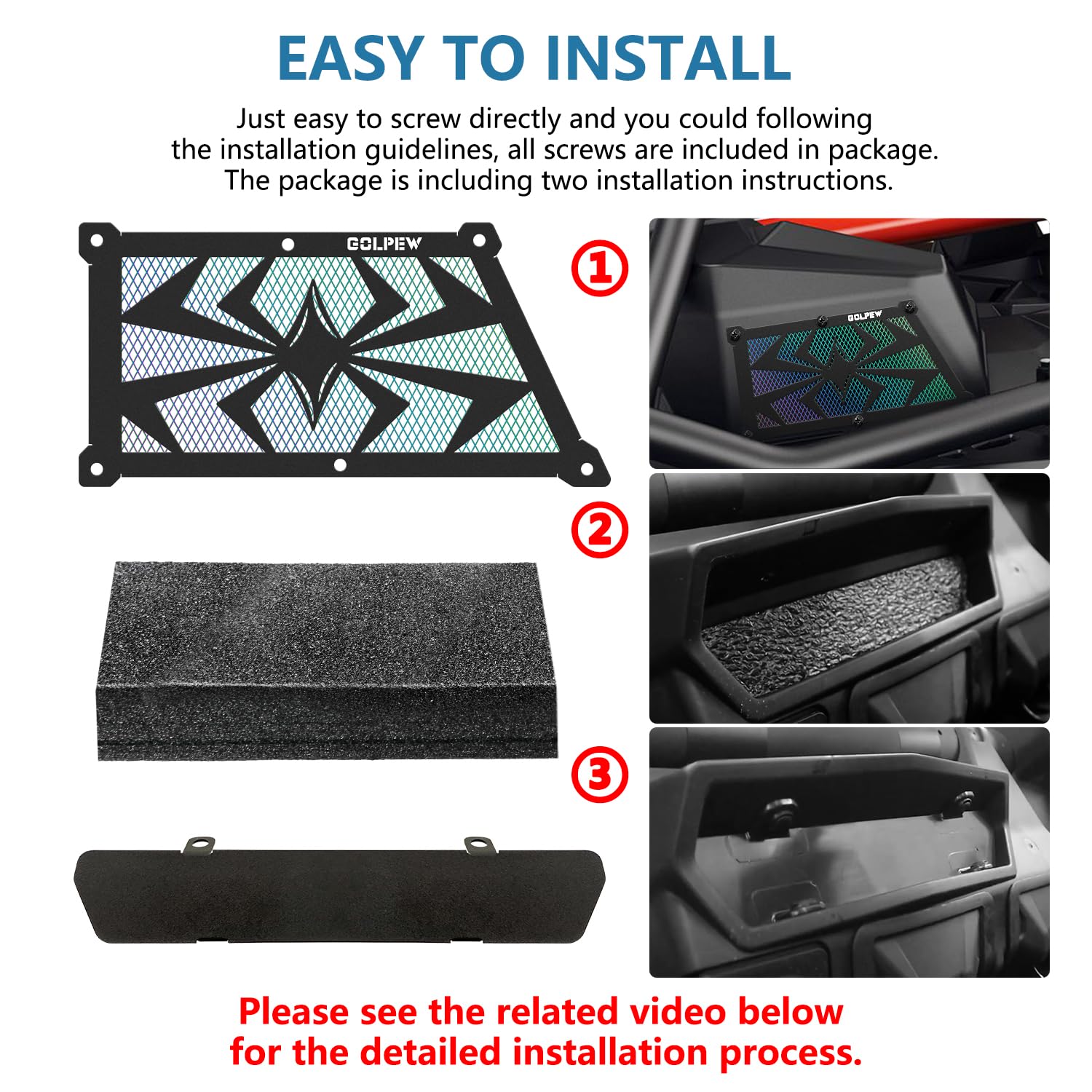 EASY TO INSTALL

Just easy to screw directly and you could following the installation guidelines, all screws are included in package. The package is including two installation instructions.

GOLPEW

①

GOLPEW

②

③

Please see the related video below for the detailed installation process.