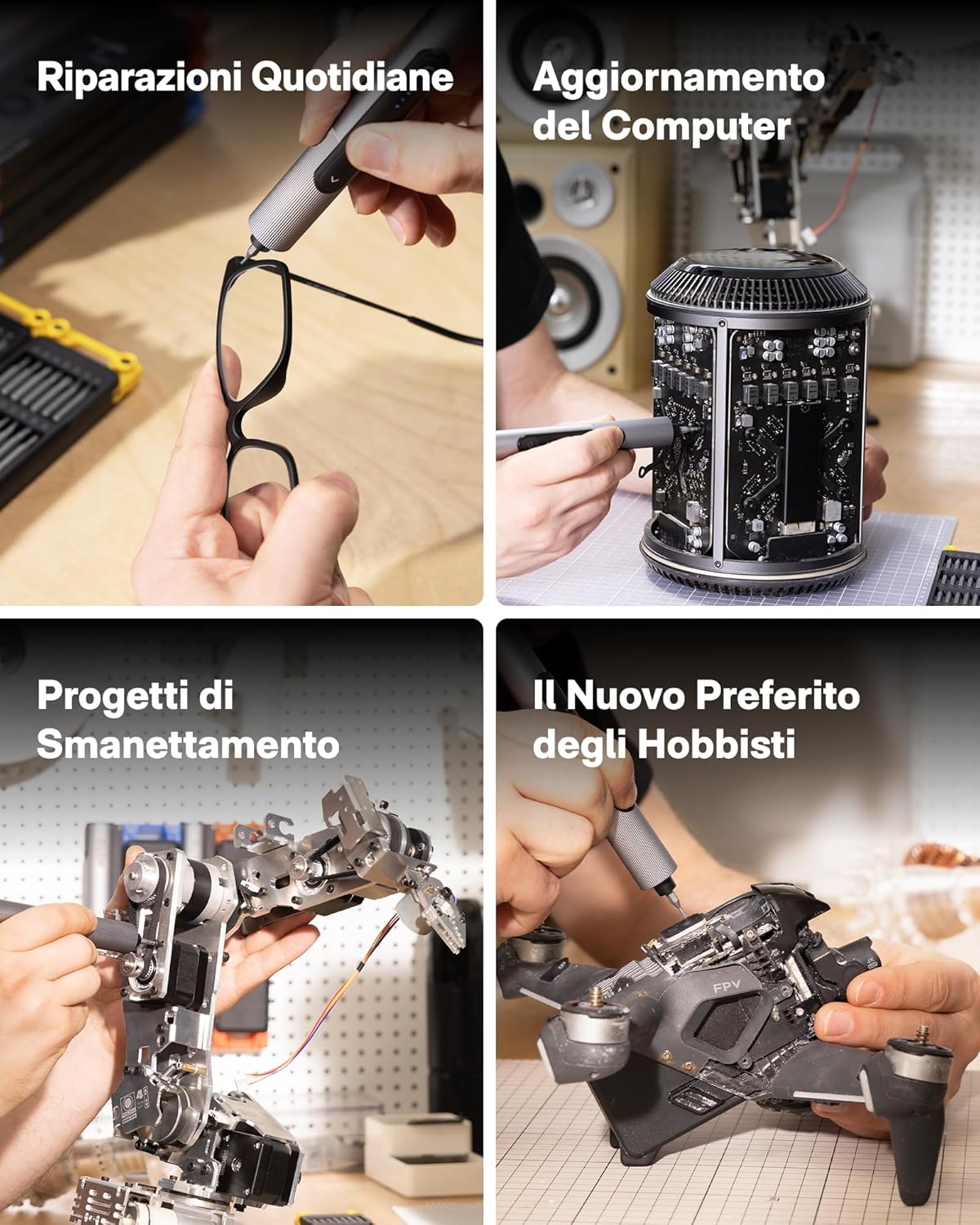 Riparazioni Quotidiane

Aggiornamento del Computer

Progetti di Smanettamento

Il Nuovo Preferito degli Hobbisti

FPV