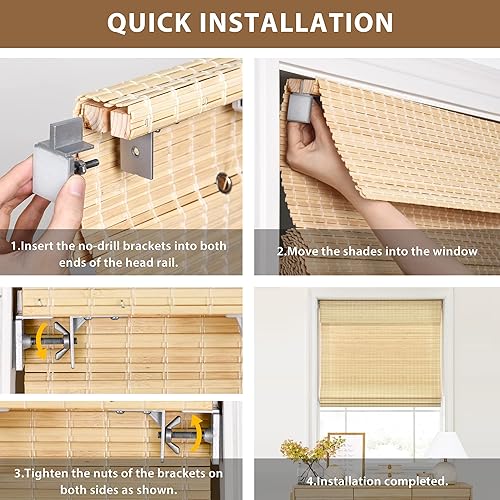 QUICK INSTALLATION

1.Insert the no-drill brackets into both ends of the head rail.

2.Move the shades into the window

3.Tighten the nuts of the brackets on both sides as shown.

4.Installation completed.